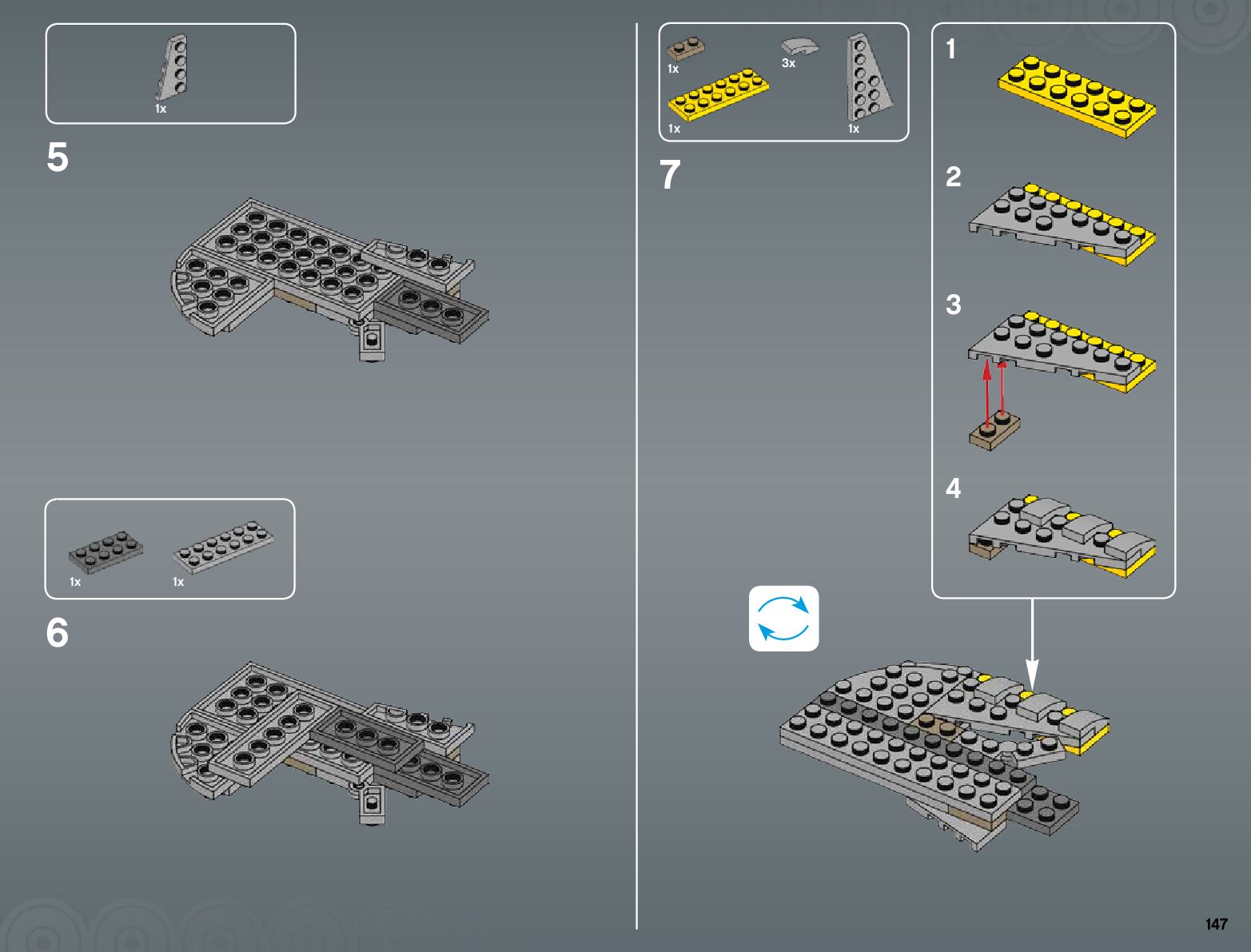 1x

5

1x 1x

6

1x 3x

1x 1x

7

1

2

3

4

147