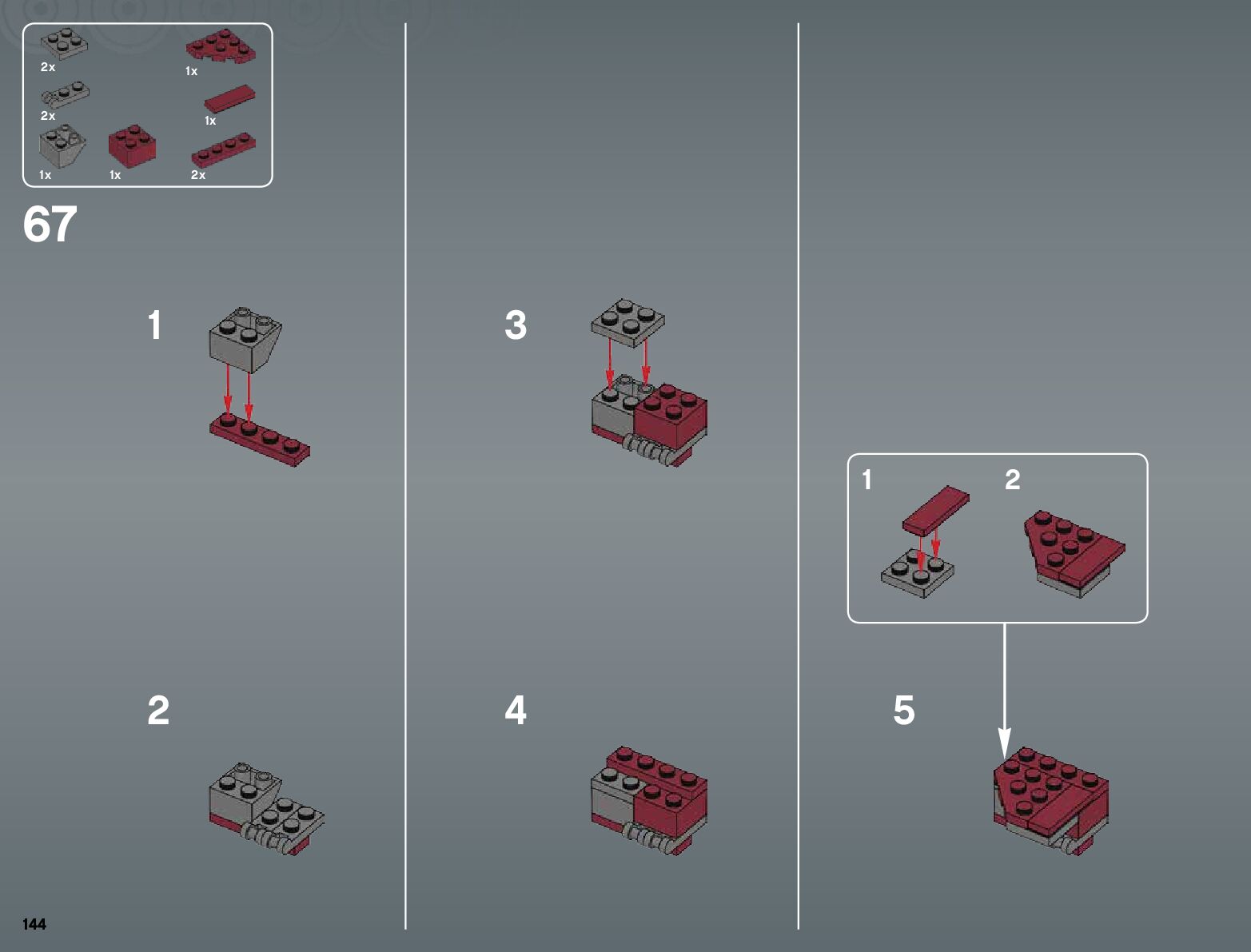 2x
1x
2x
1x
1x
1x
2x

67

1

2

3

4

1
2

5

144