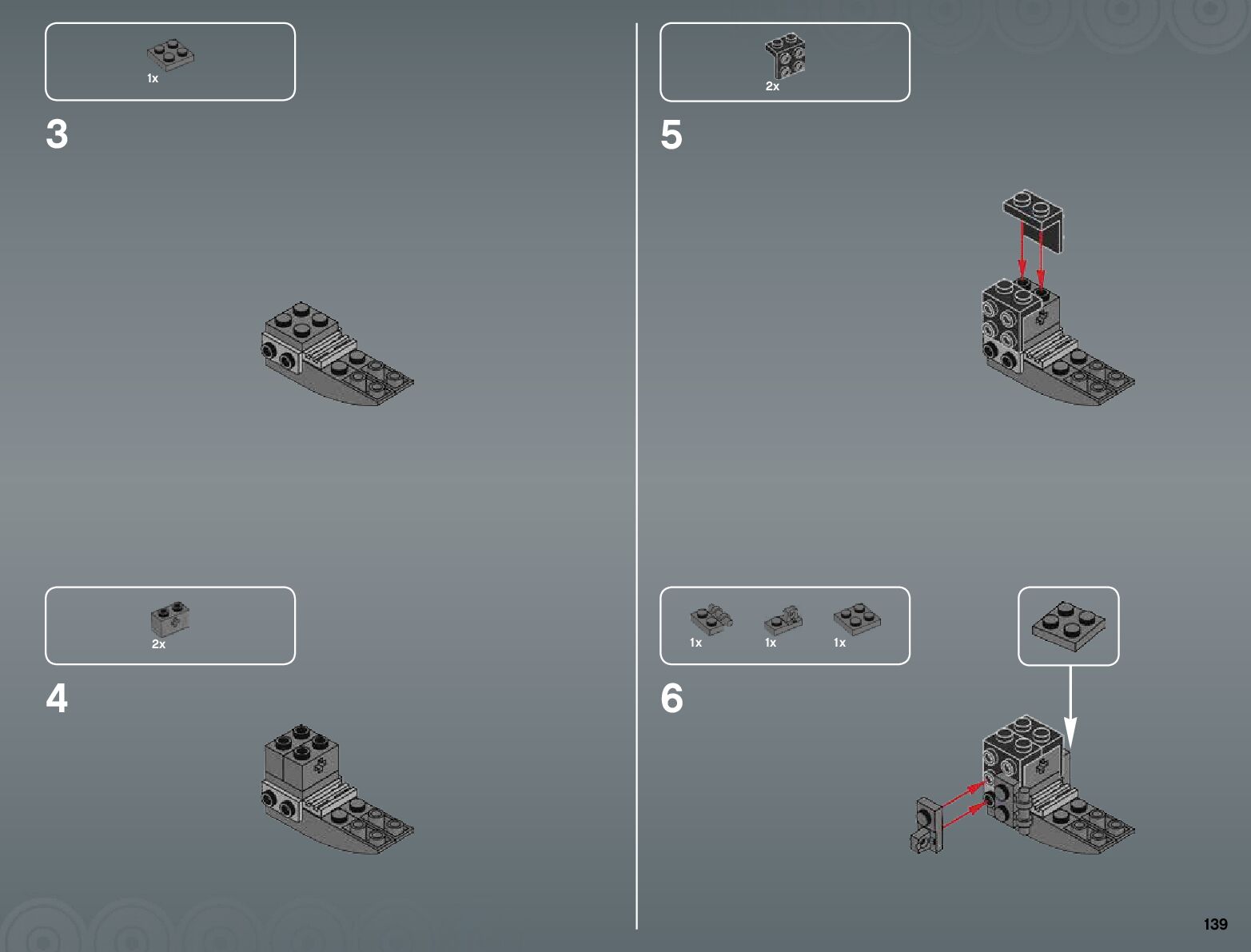 1x

3

2x

4

2x

5

1x 1x 1x

6

139