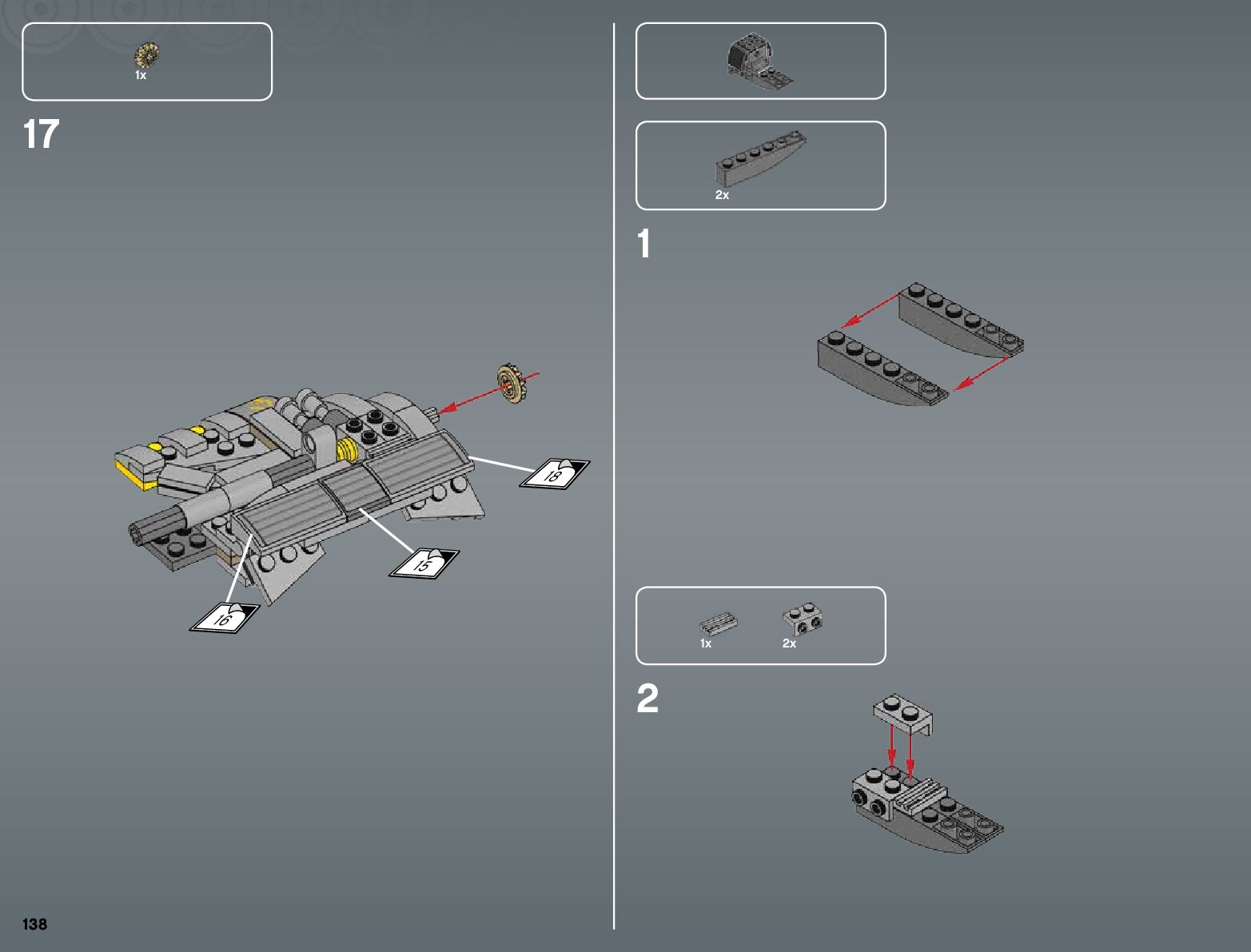 1x

17

18

15

16

138

2x

1

1x 2x

2