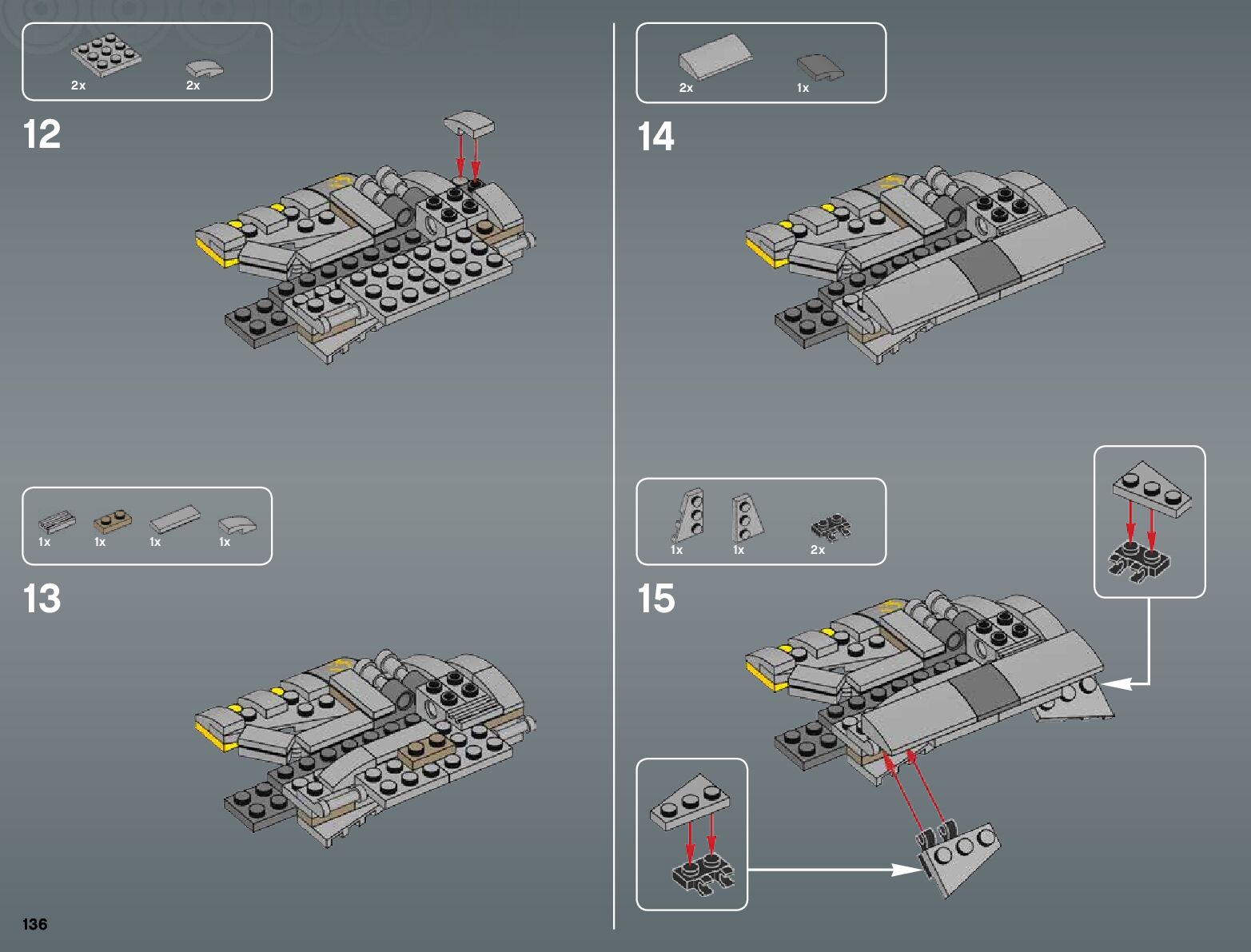 2x 2x

12

1x 1x 1x 1x

13

136

2x 1x

14

1x 1x 2x

15