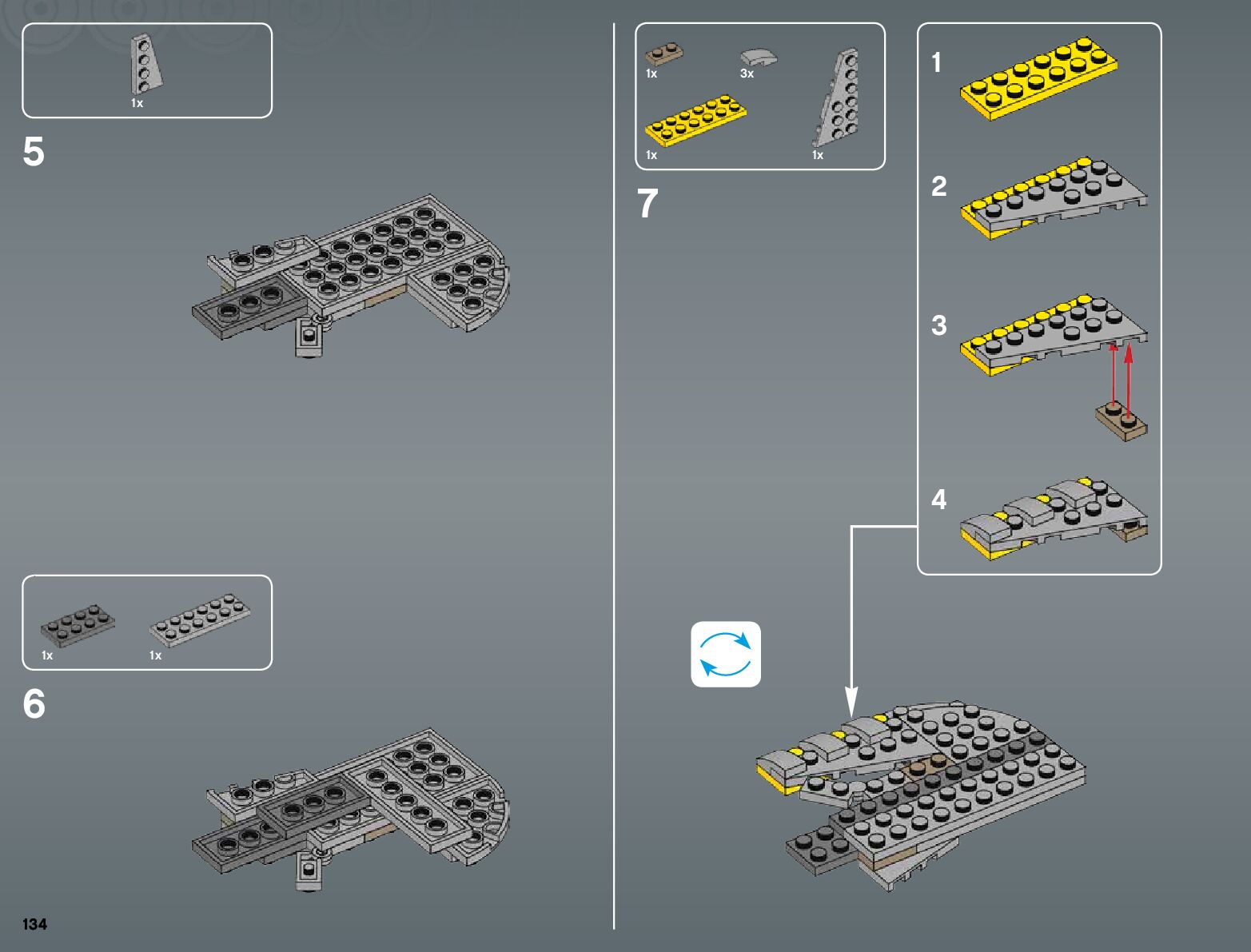 1x

5

1x

1x

6

134

1x

3x

1x

1x

7

1

2

3

4