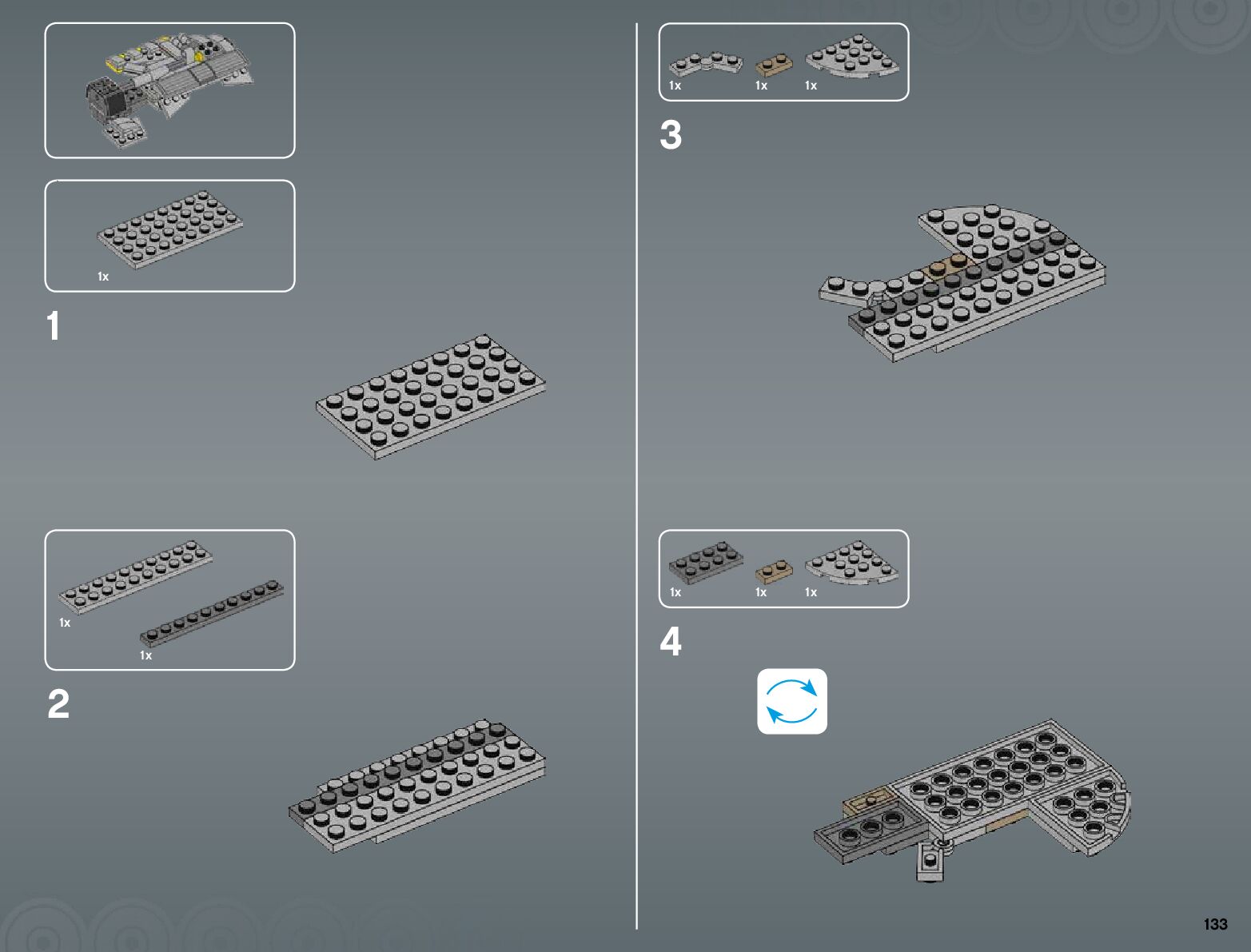 1x

1

1x

1x

2

1x 1x 1x

3

1x 1x 1x

4

133