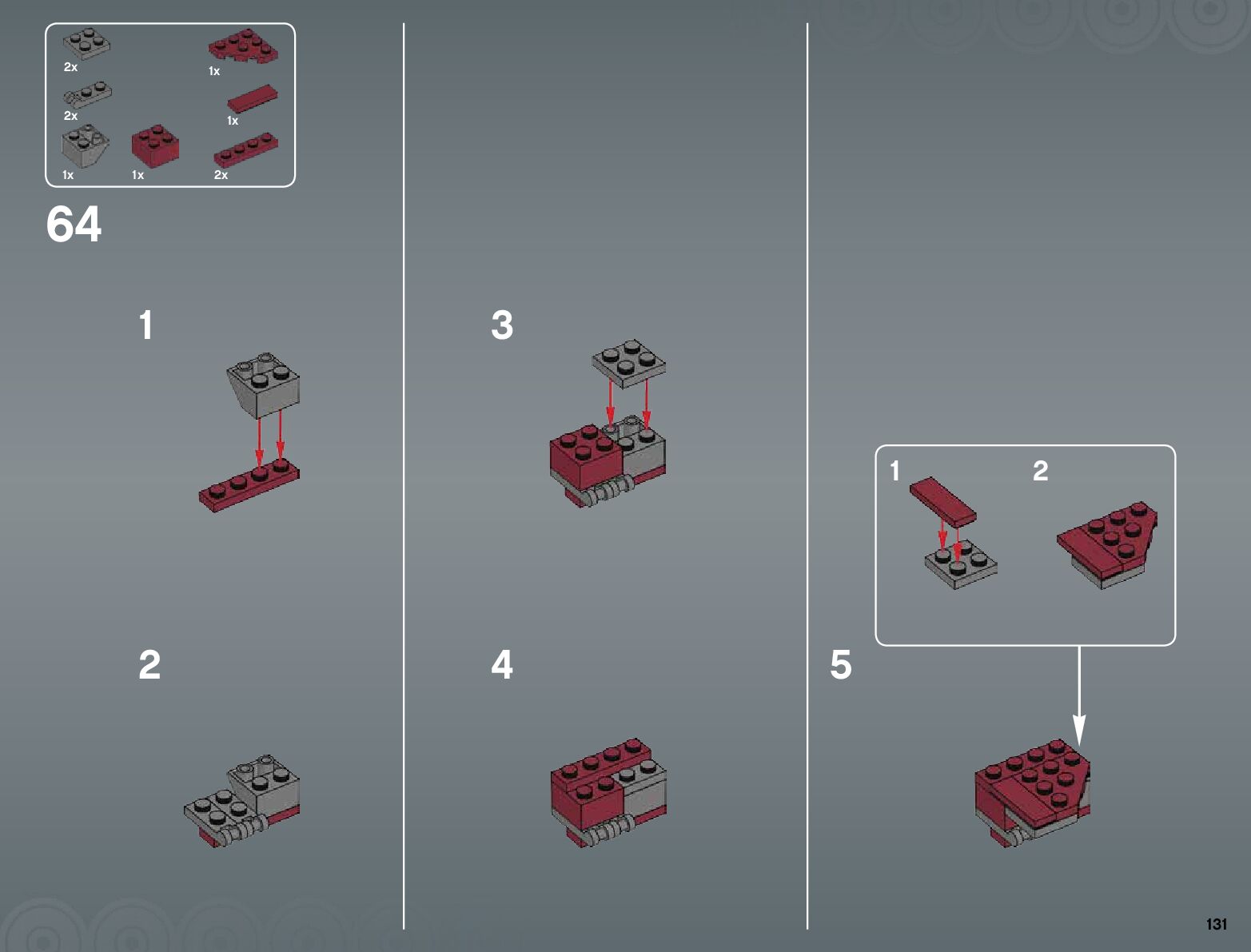 2x
1x
2x
1x
1x
1x
2x

64

1

2

3

4

1
2

5

131