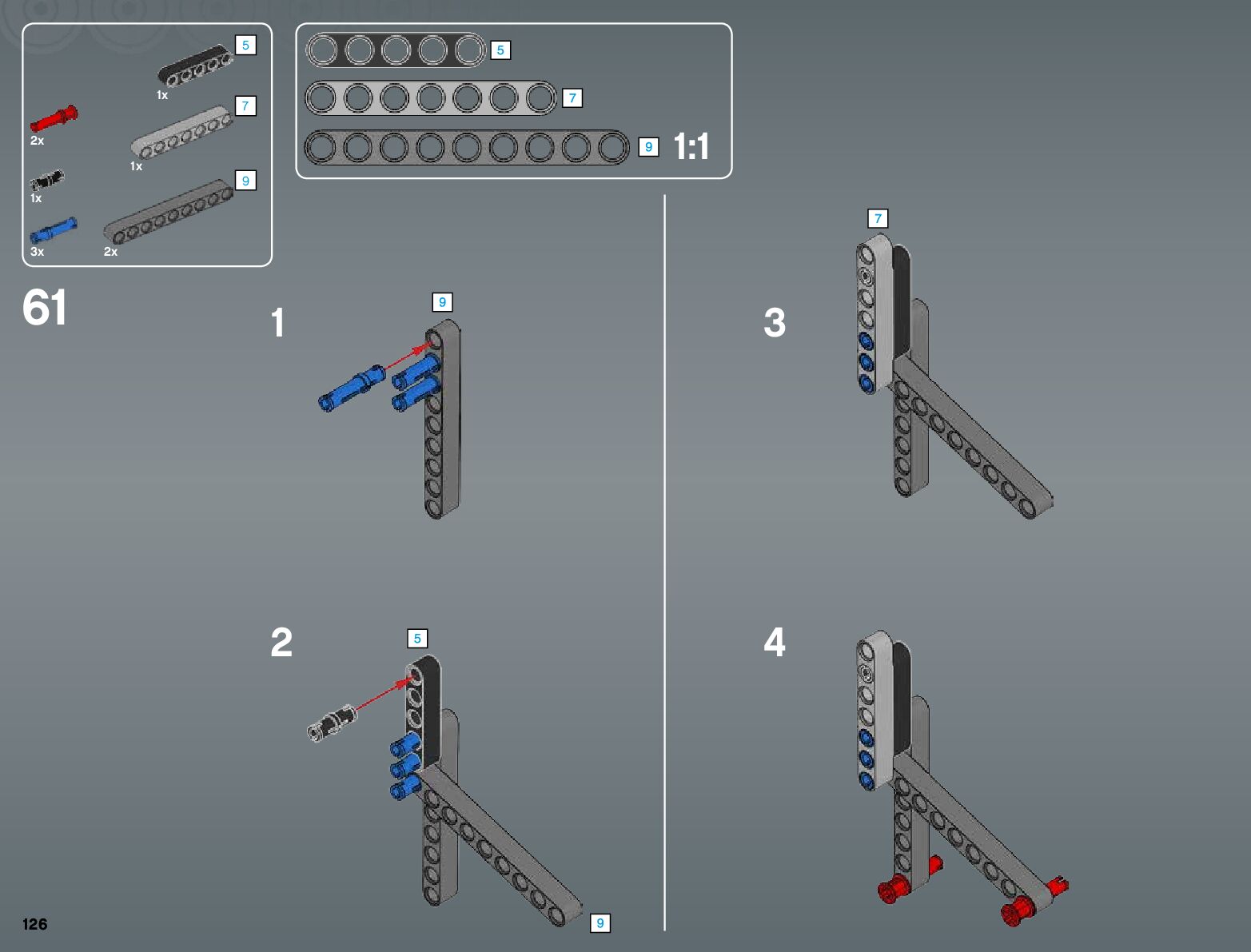 5
1x
7
2x
1x
9
1x
3x
2x

5
7
9
1:1

61

1
9

2
5
9

3
7

4

126