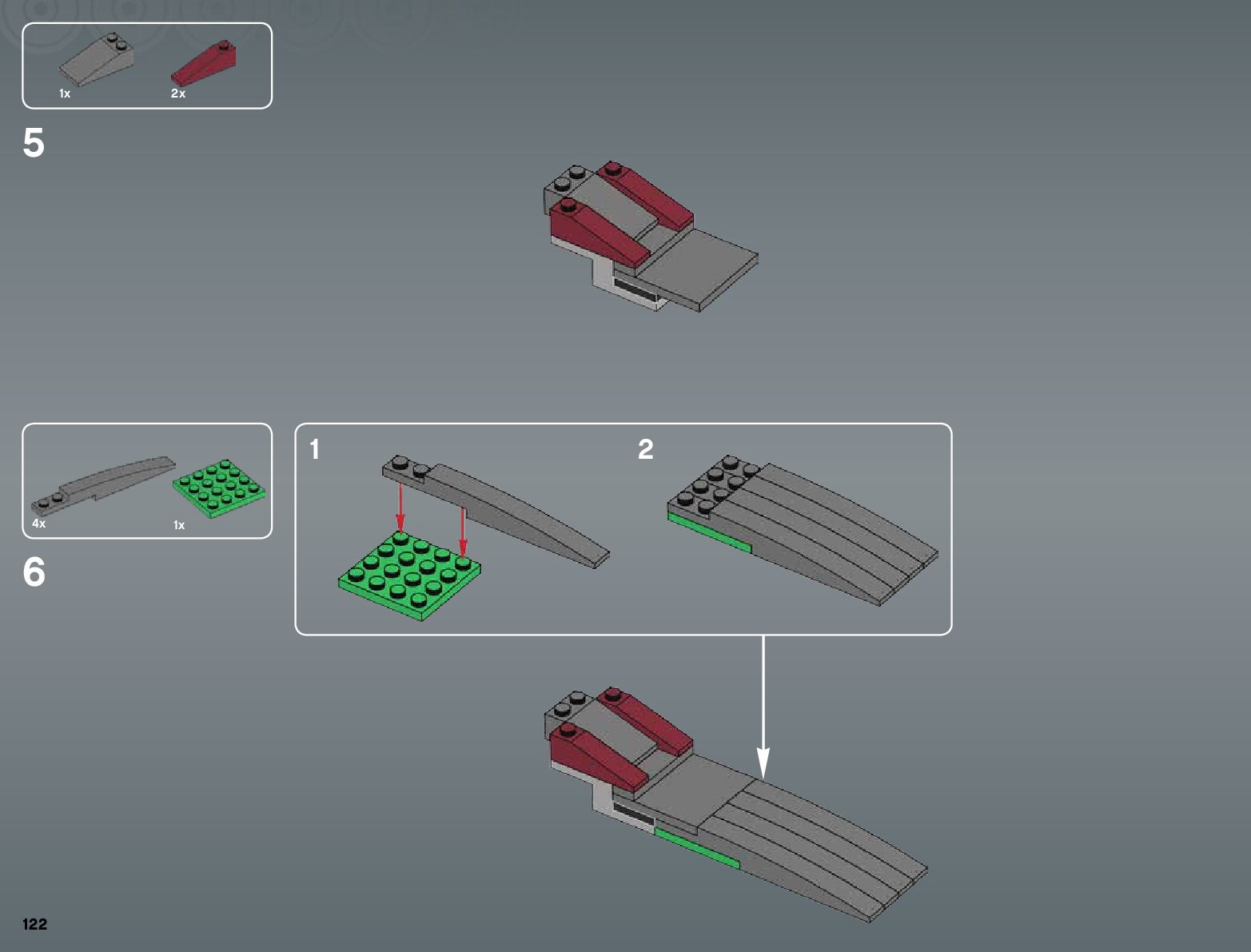 1x
2x

5

4x
1x

6

1

2

122