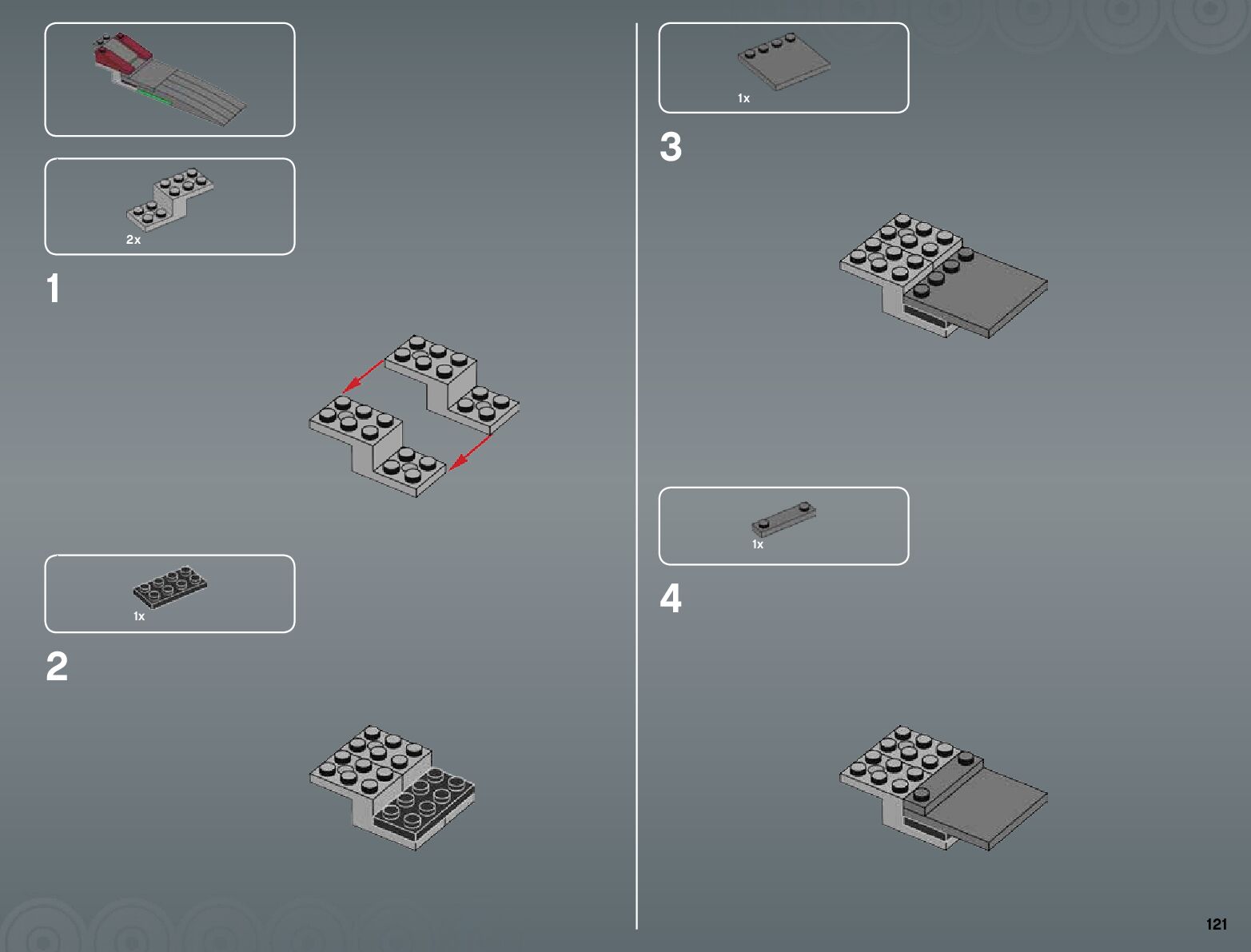 2x

1

1x

2

1x

3

1x

4

121