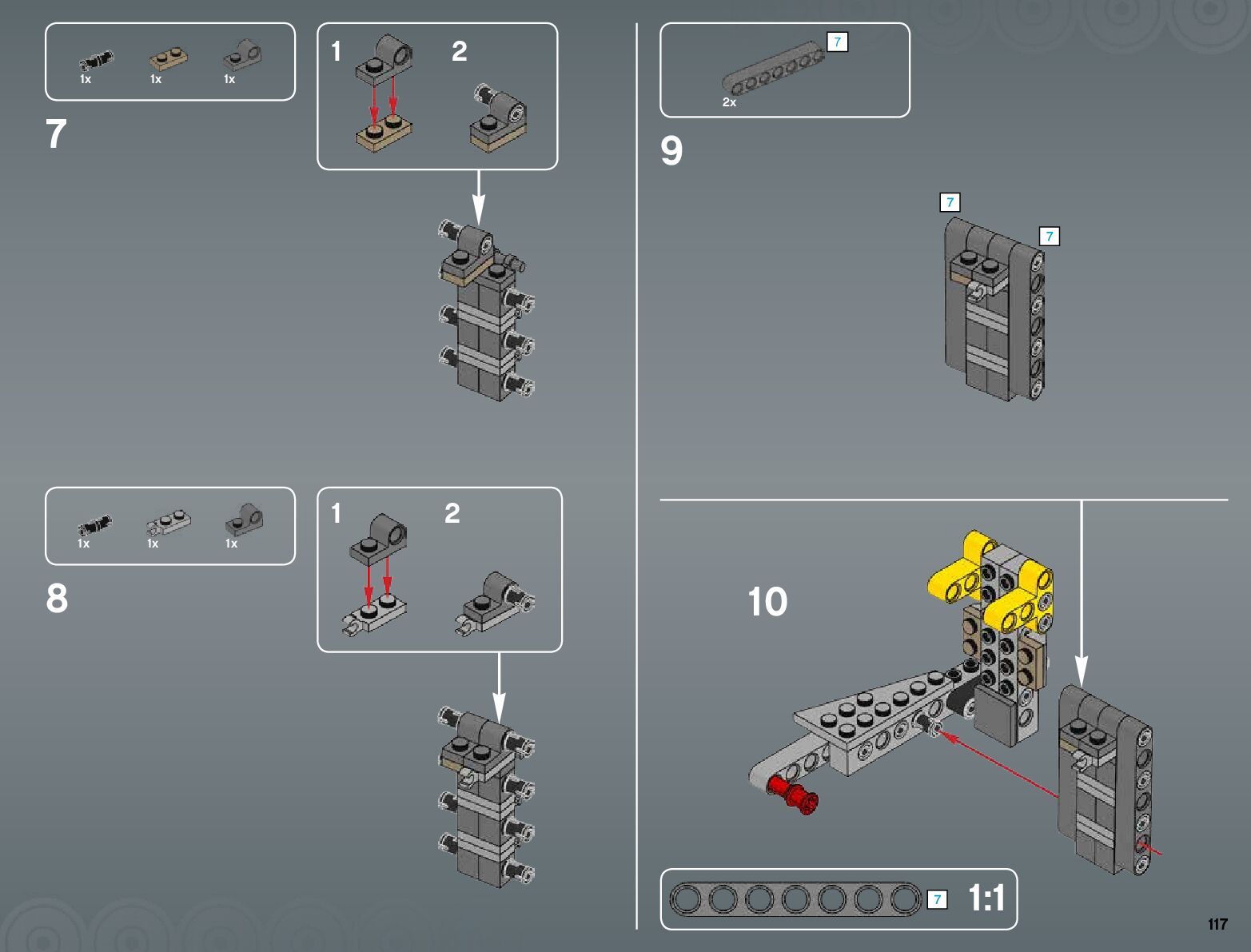 1x 1x 1x

7

1 2

1x 1x 1x

8

1 2

7

2x

9

7

7

10

7 1:1

117