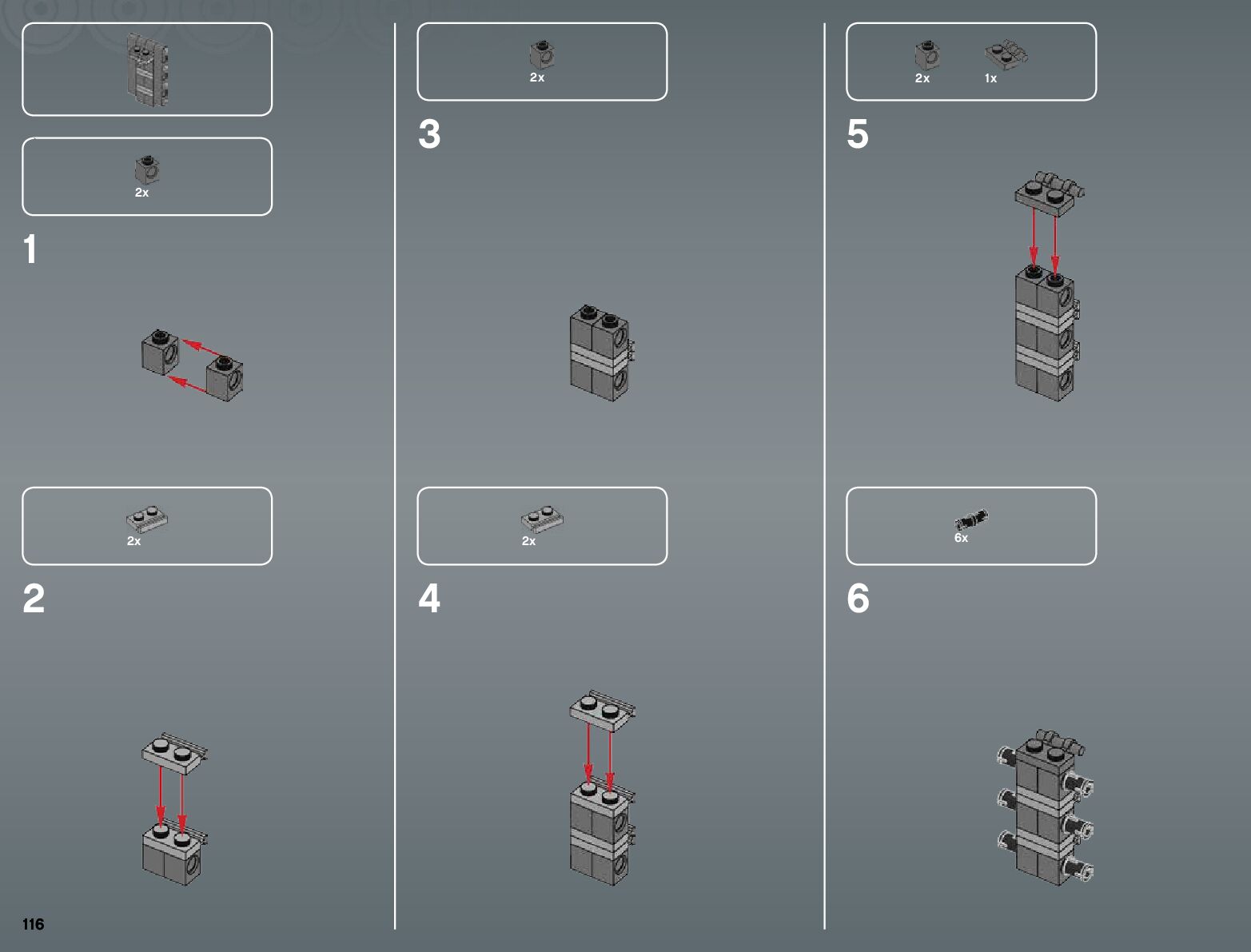 2x

1

2x

2

116

2x

3

2x

4

2x 1x

5

6x

6