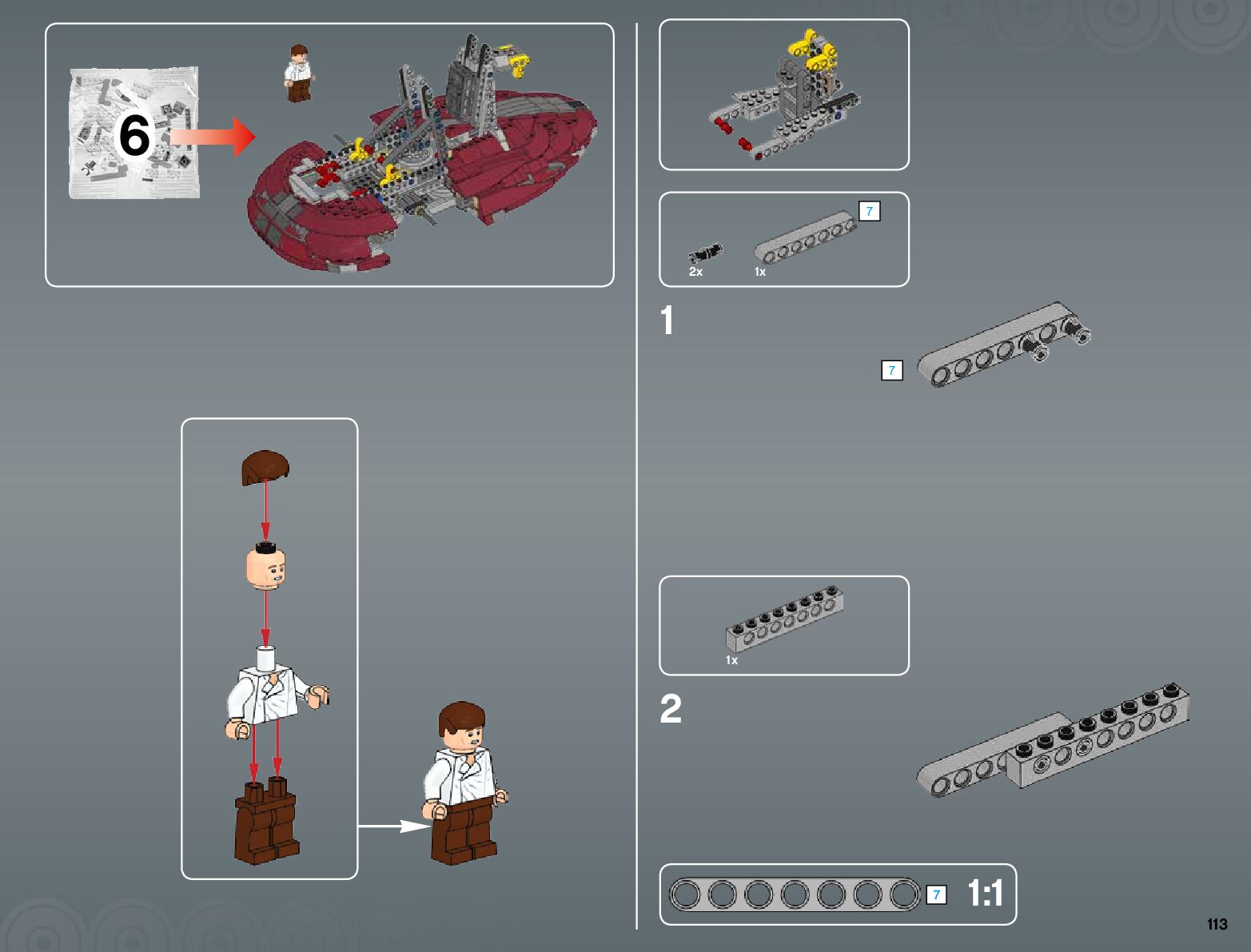 6

7

2x

1x

1

7

1x

2

7

1:1

113