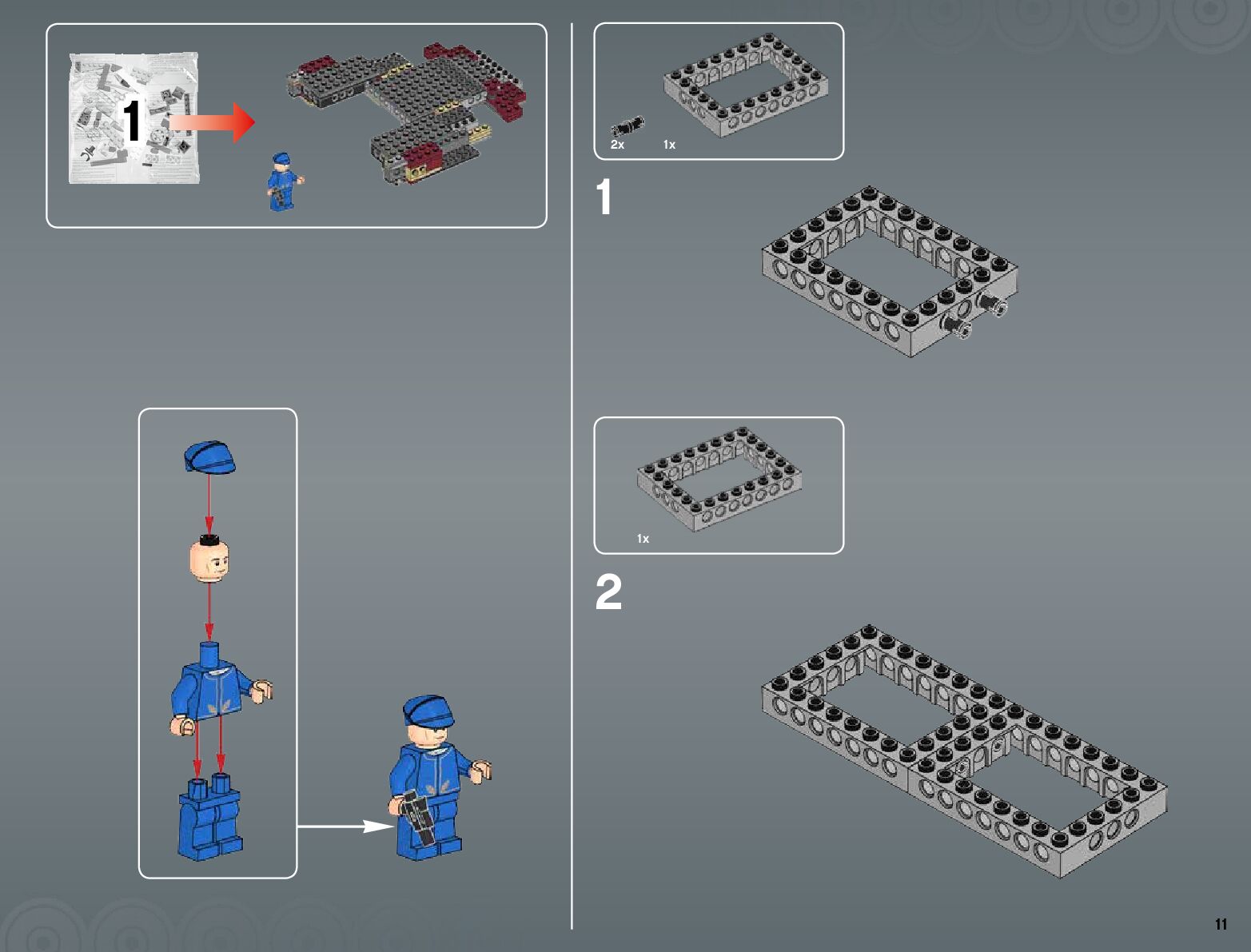 1

2x 1x

1

1x

2

11