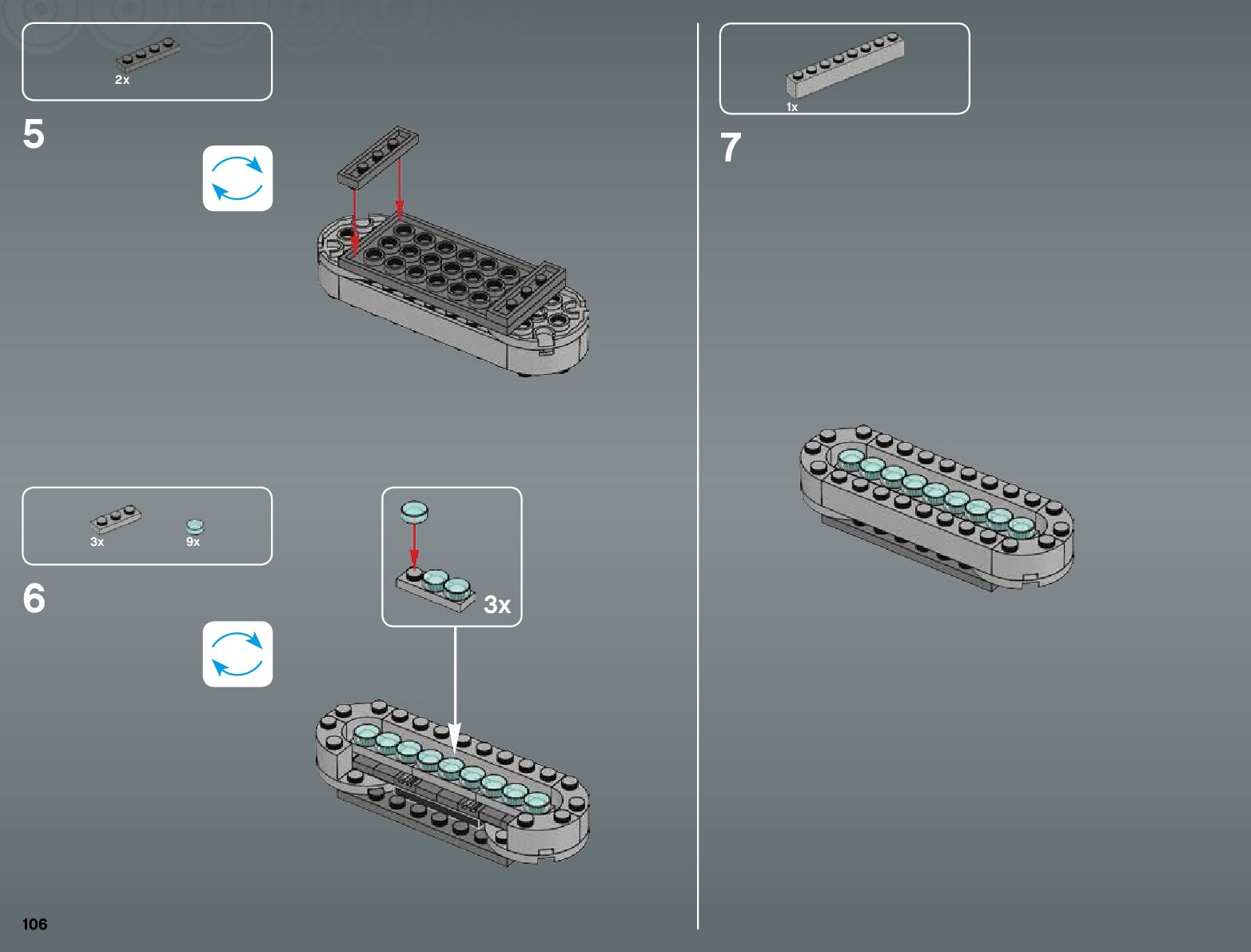 2x

5

3x

9x

6

3x

106

1x

7