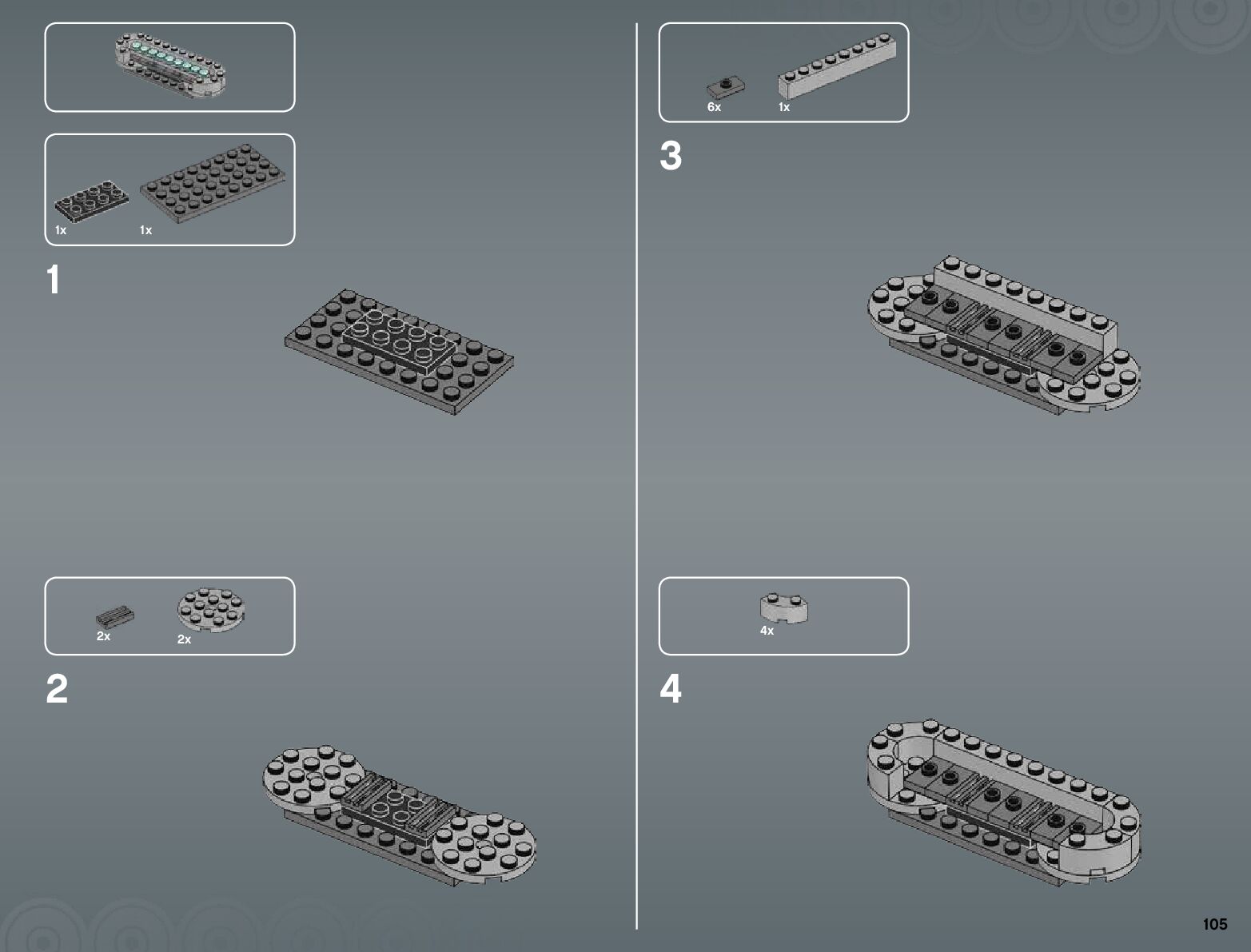 1x 1x

1

2x 2x

2

6x 1x

3

4x

4

105