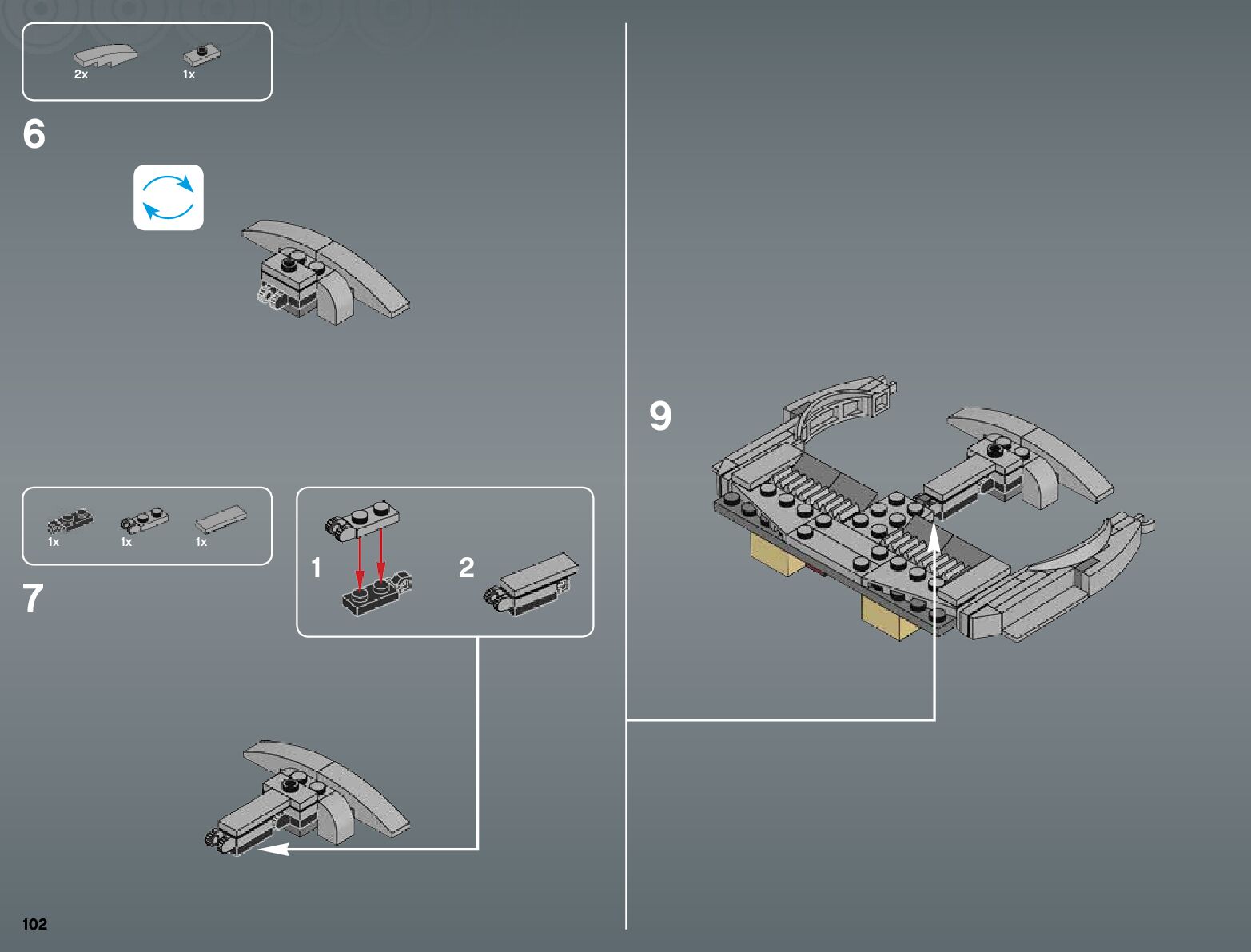 2x 1x

6

1x 1x 1x

7

1

2

9

102