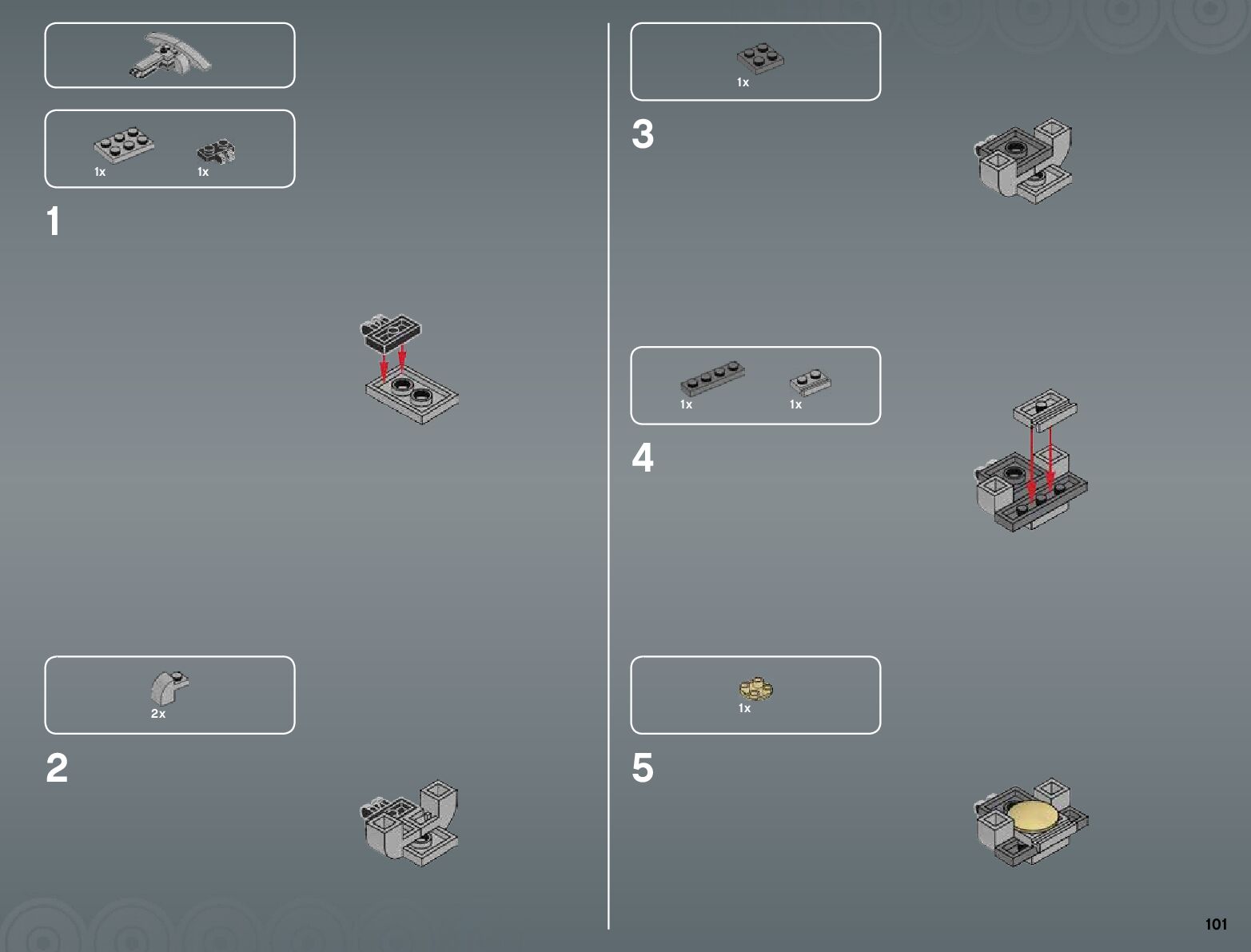 1x 1x

1

2x

2

1x

3

1x 1x

4

1x

5

101