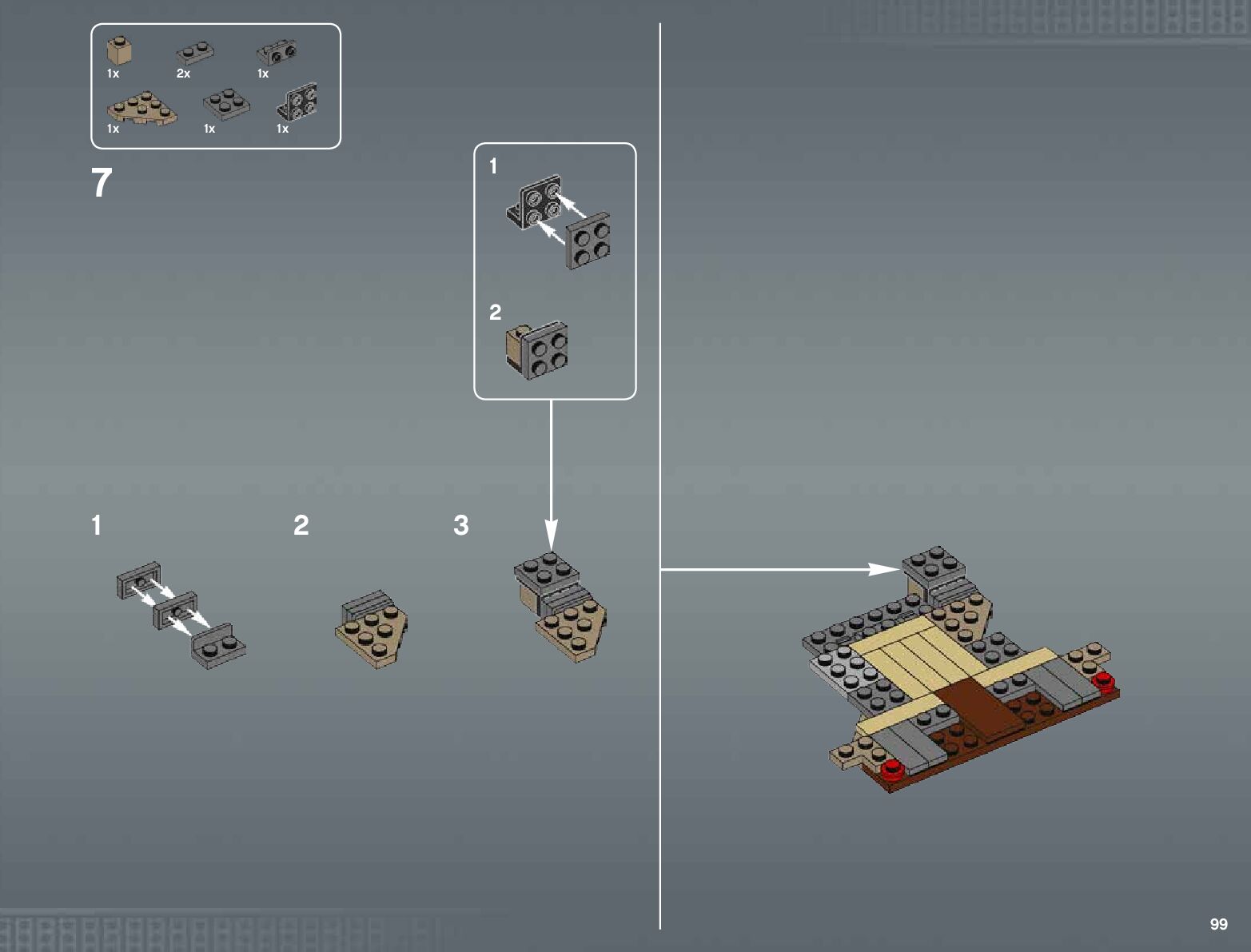 1x 2x 1x

1x 1x 1x

7

1

2

1

2

3

99