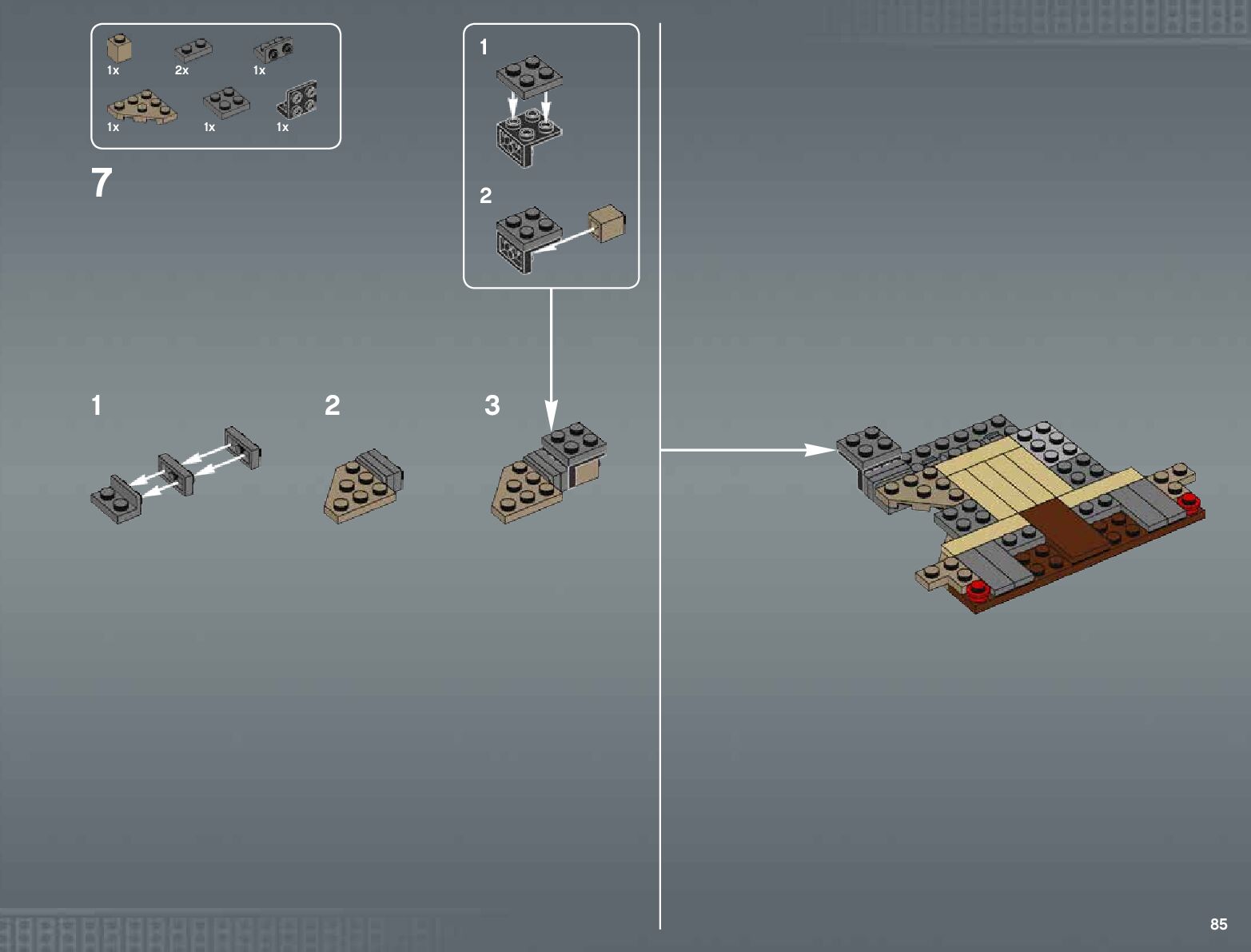 1x 2x 1x
1x 1x 1x

7

1

2

1

2

3

85