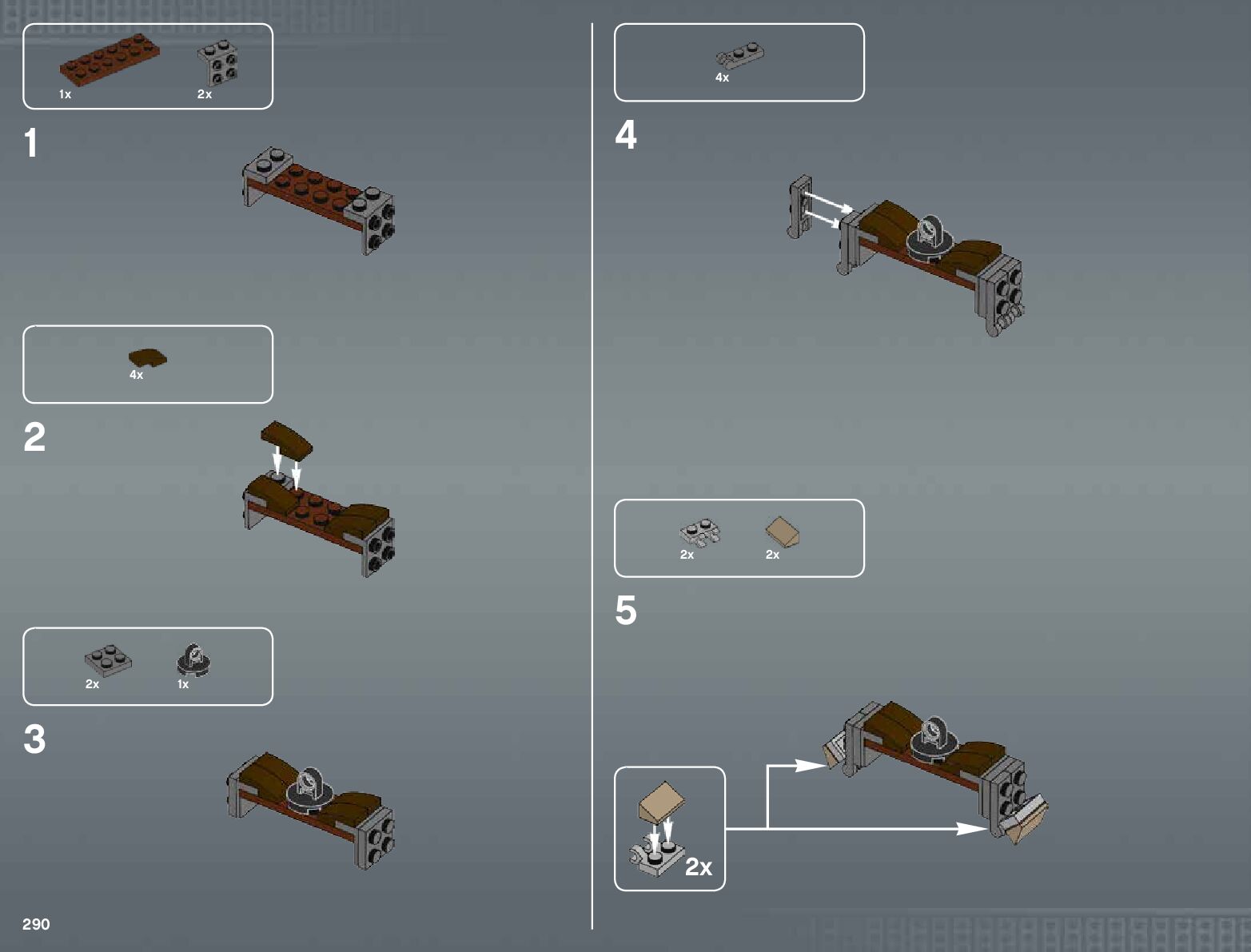 1x
2x

1

4x

2

2x
1x

3

290

4x

4

2x
2x

5

2x