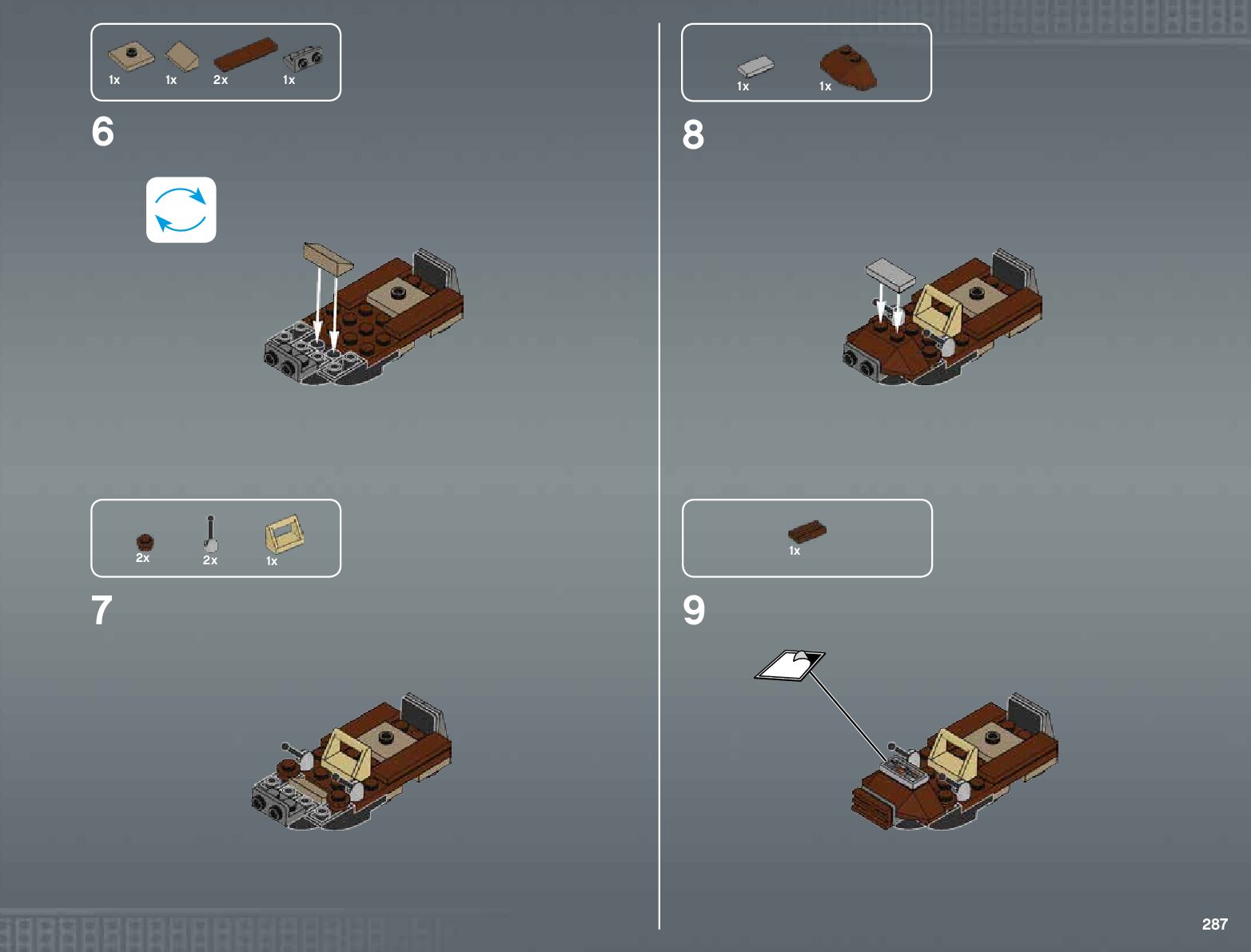 1x 1x 2x 1x

6

2x 2x 1x

7

1x 1x

8

1x

9

287