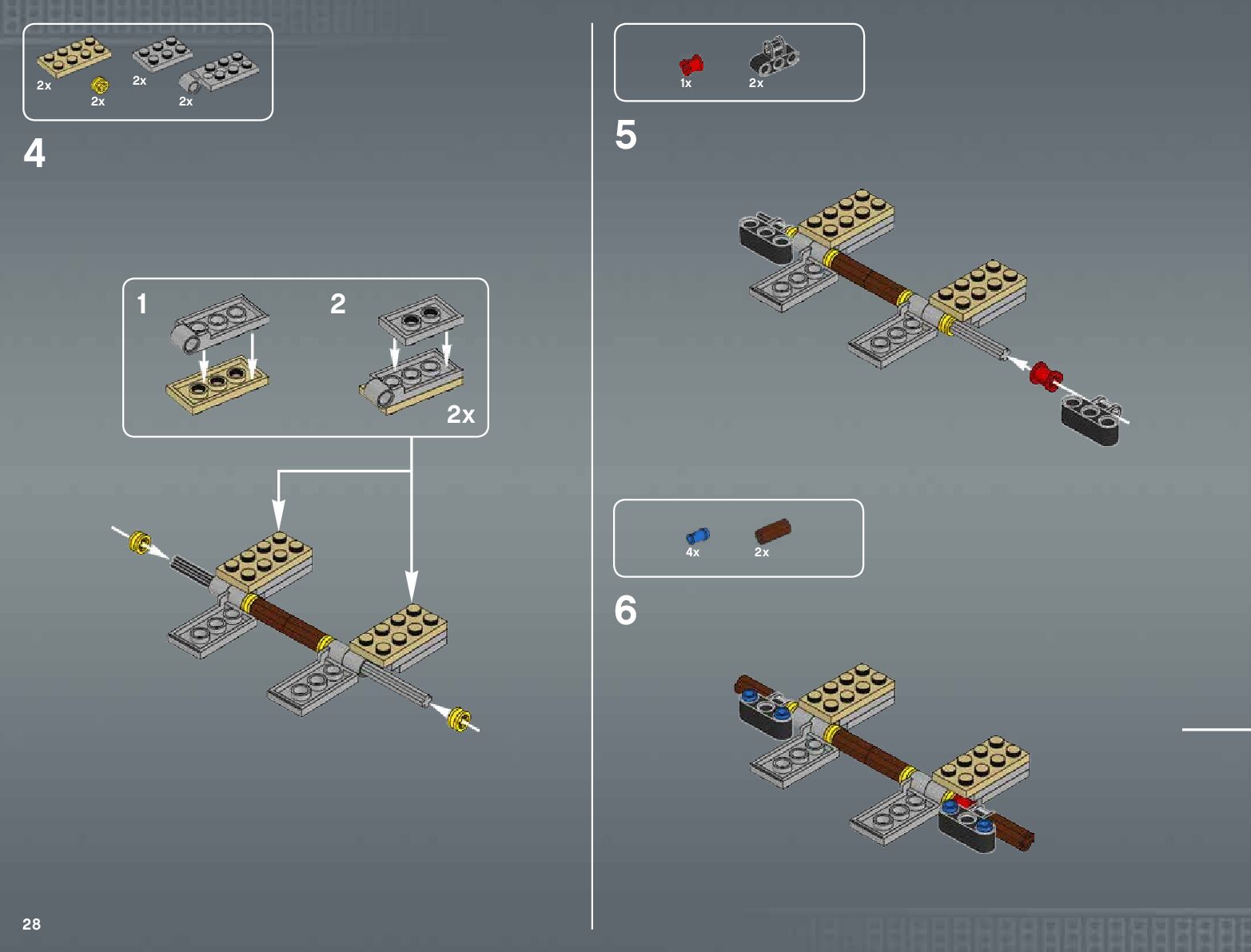 2x
2x
2x
2x

4

1
2
2x

1x
2x

5

4x
2x

6

28