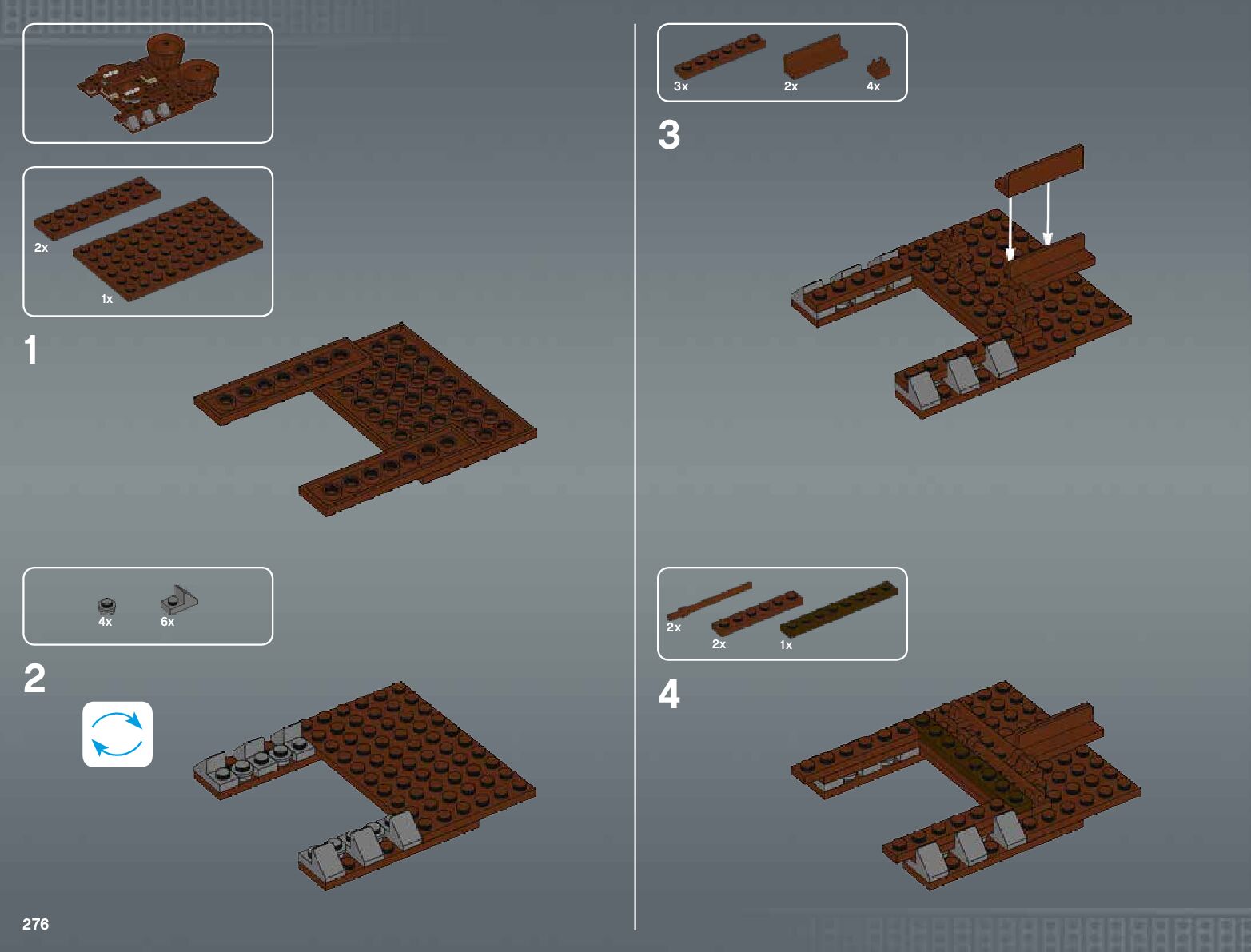 2x

1x

1

4x 6x

2

276

3x 2x 4x

3

2x 2x 1x

4