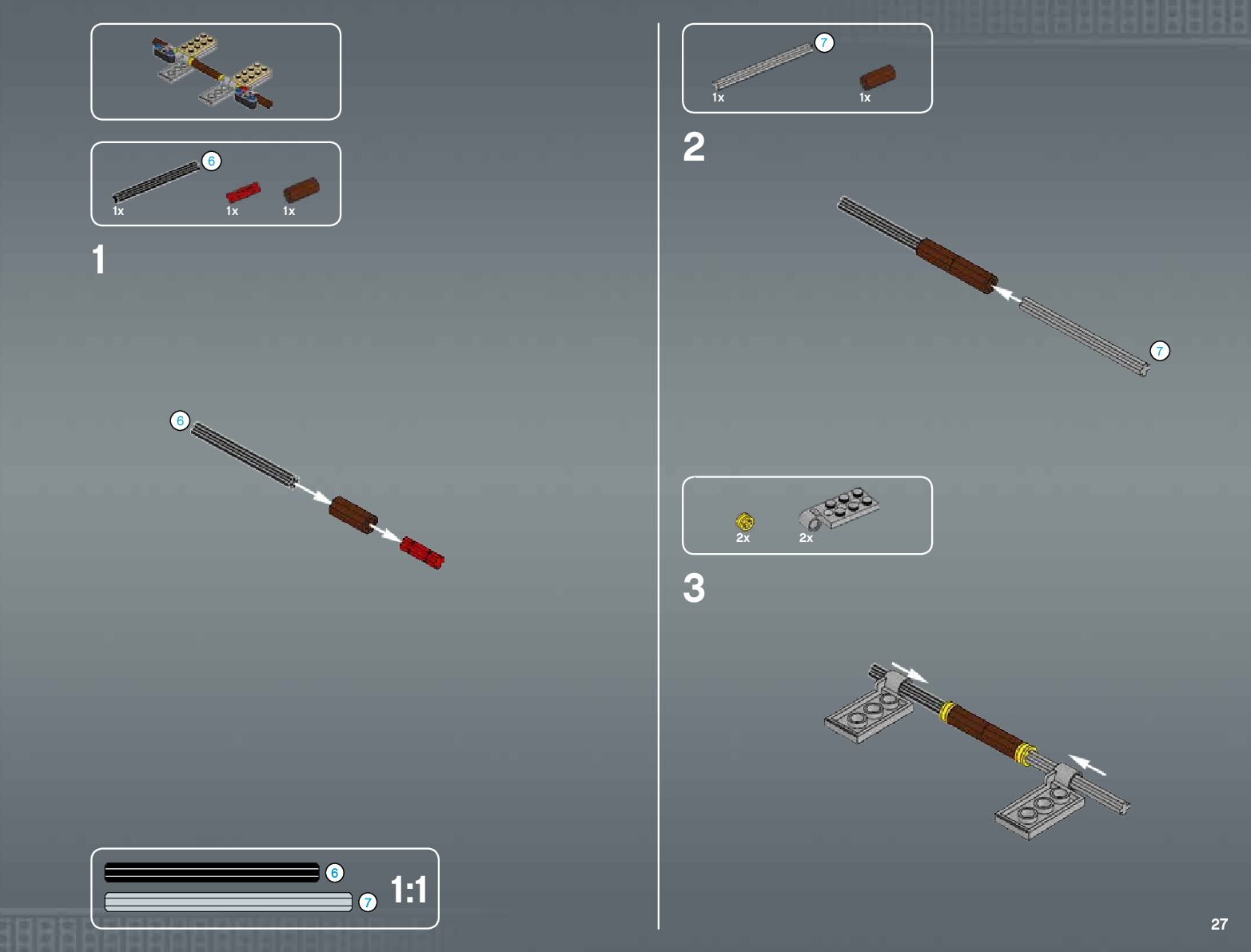 6
1x 1x 1x

1

6

6
7
1:1

7
1x 1x

2

7

2x 2x

3

27