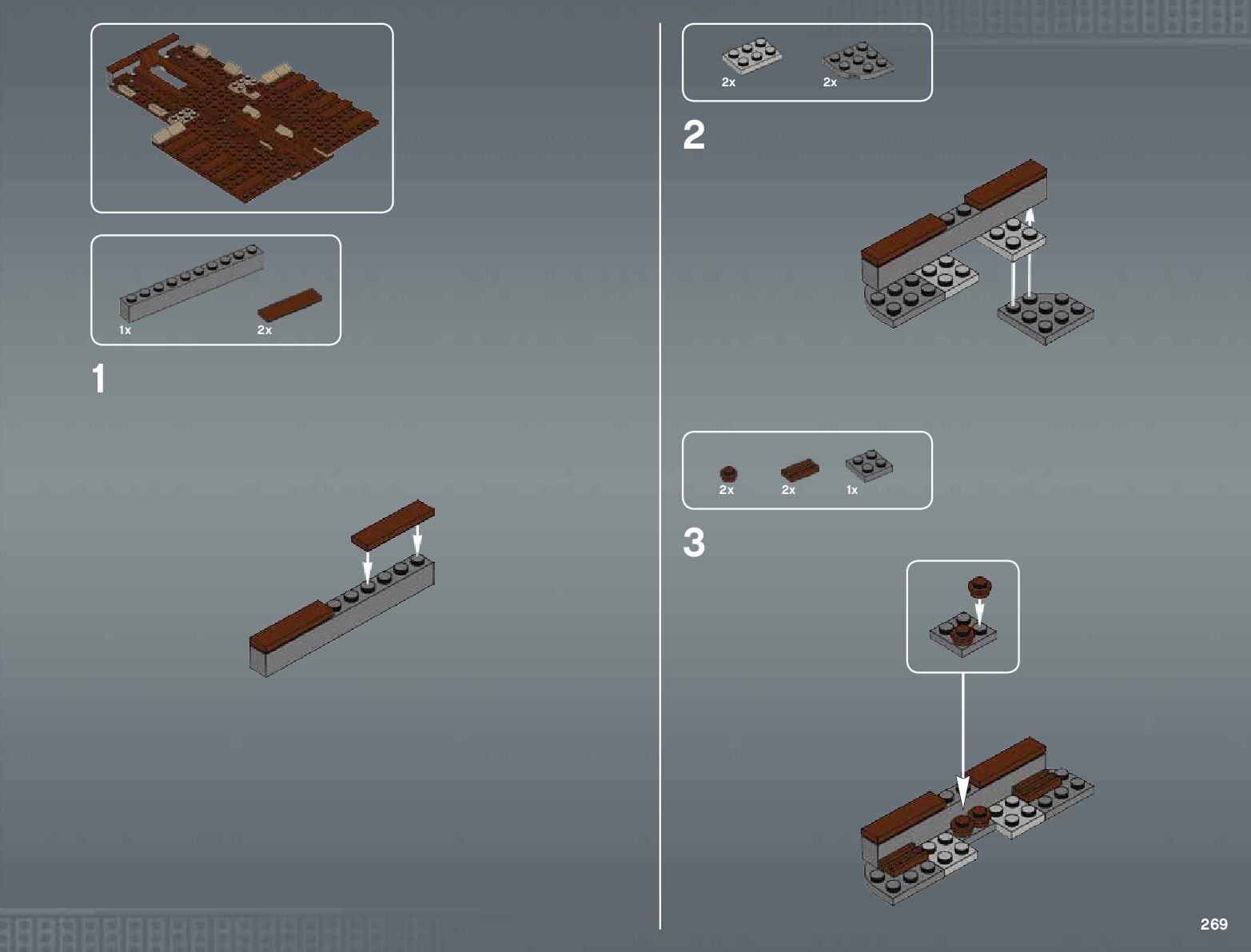 1x
2x

1

2x
2x

2

2x
2x
1x

3

269