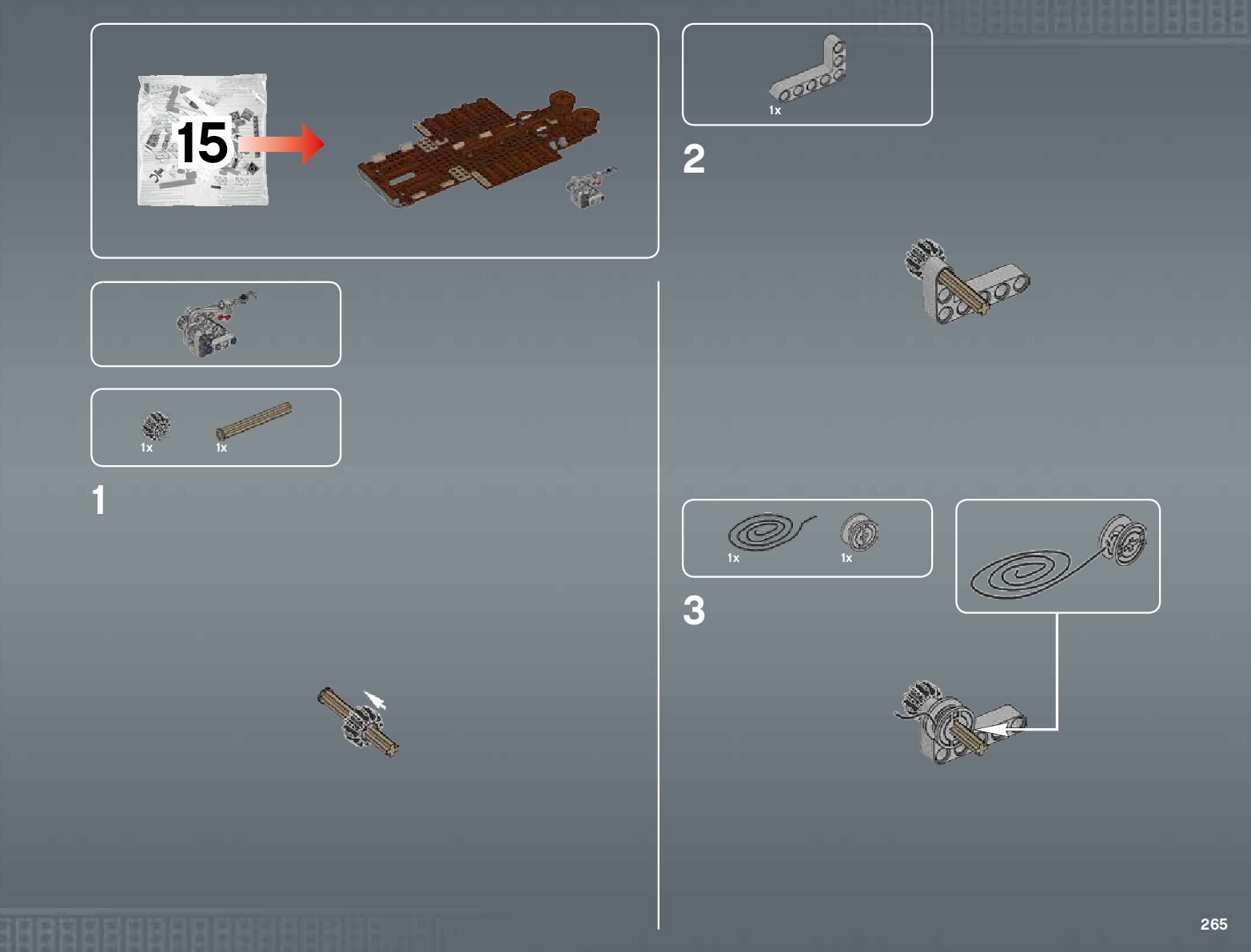 15

1x 1x

1

1x

2

1x 1x

3

265