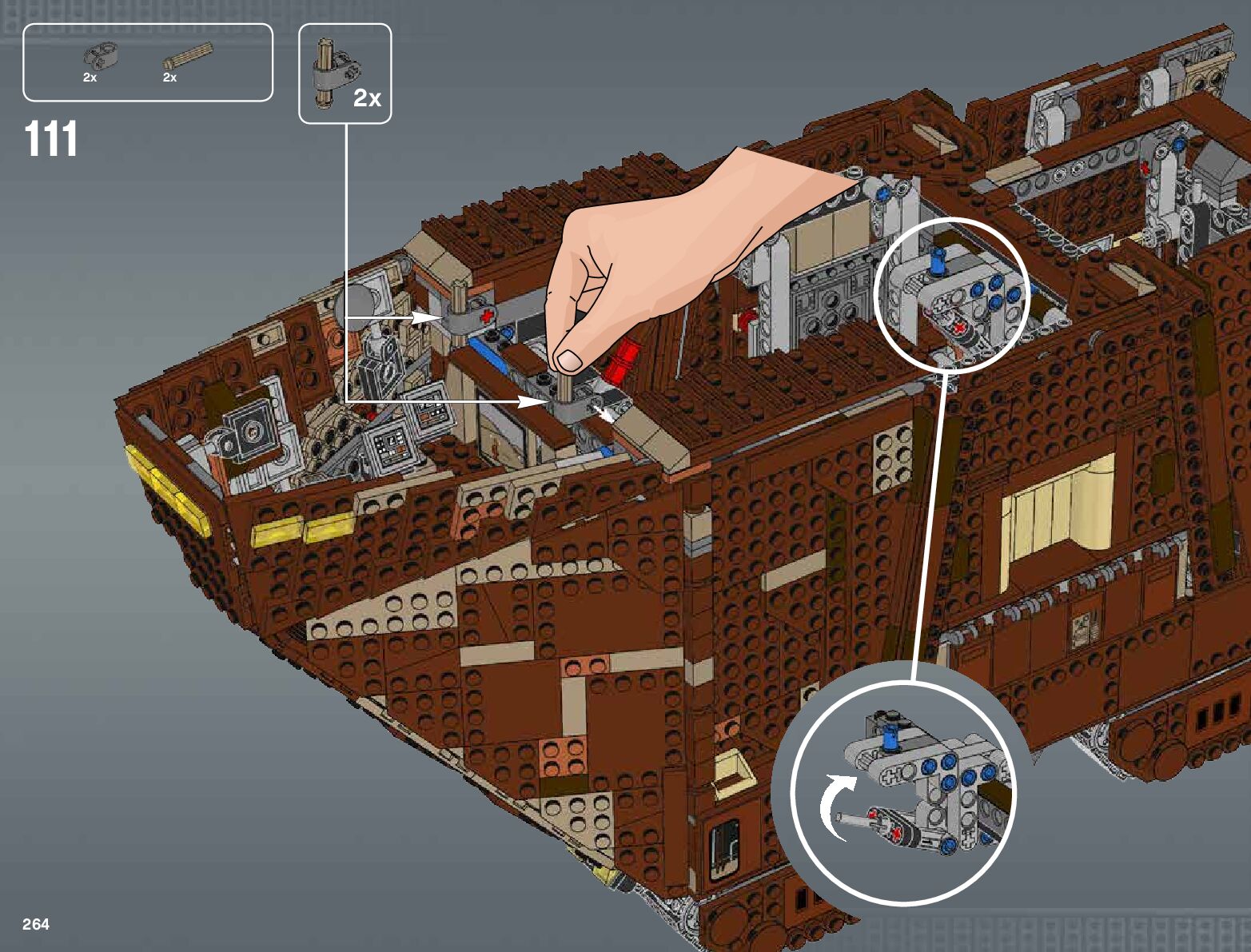 2x 2x

2x

111

264