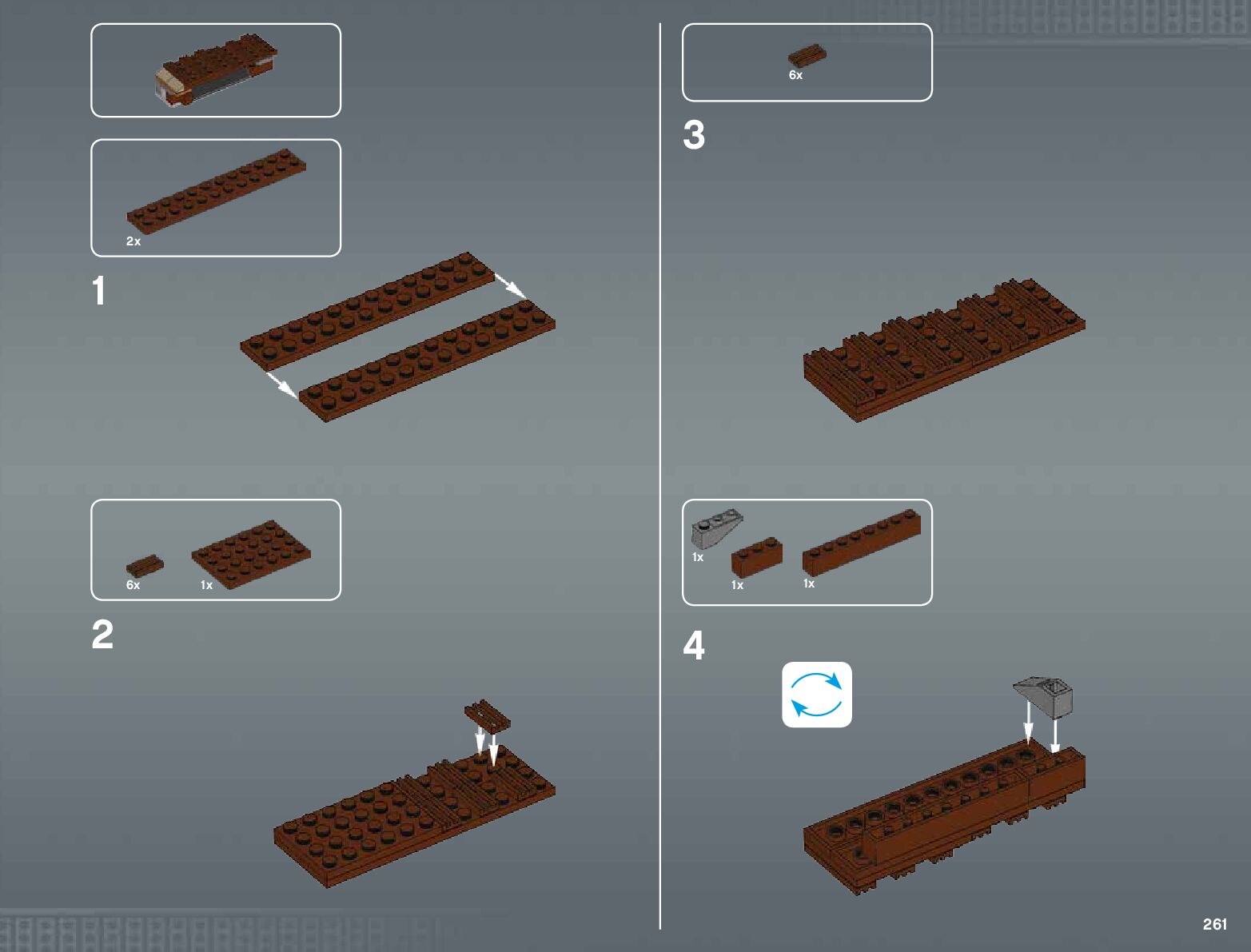 2x

1

6x

1x

2

6x

3

1x

1x

1x

4

261