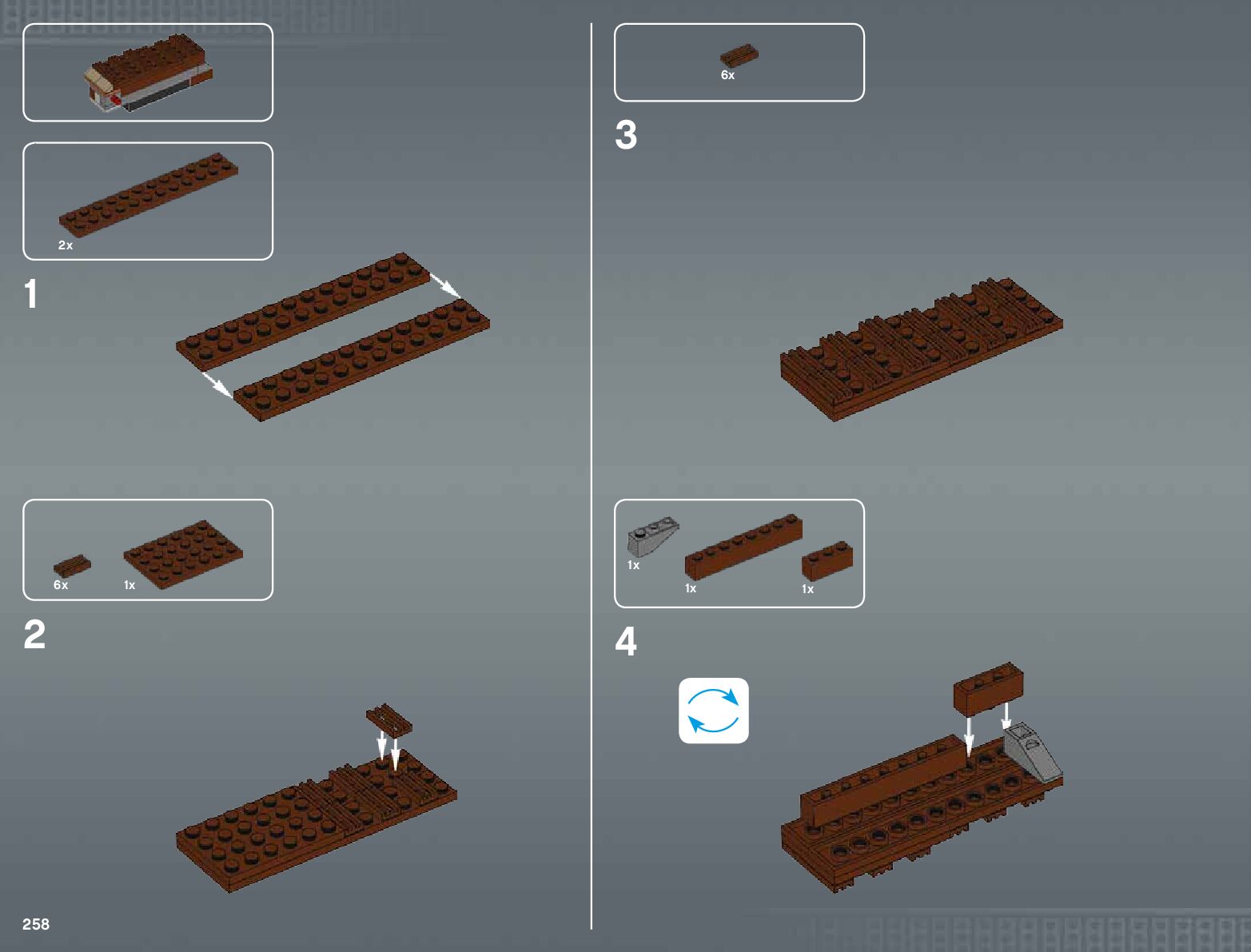 2x

1

6x

1x

2

258

6x

3

1x

1x

1x

4