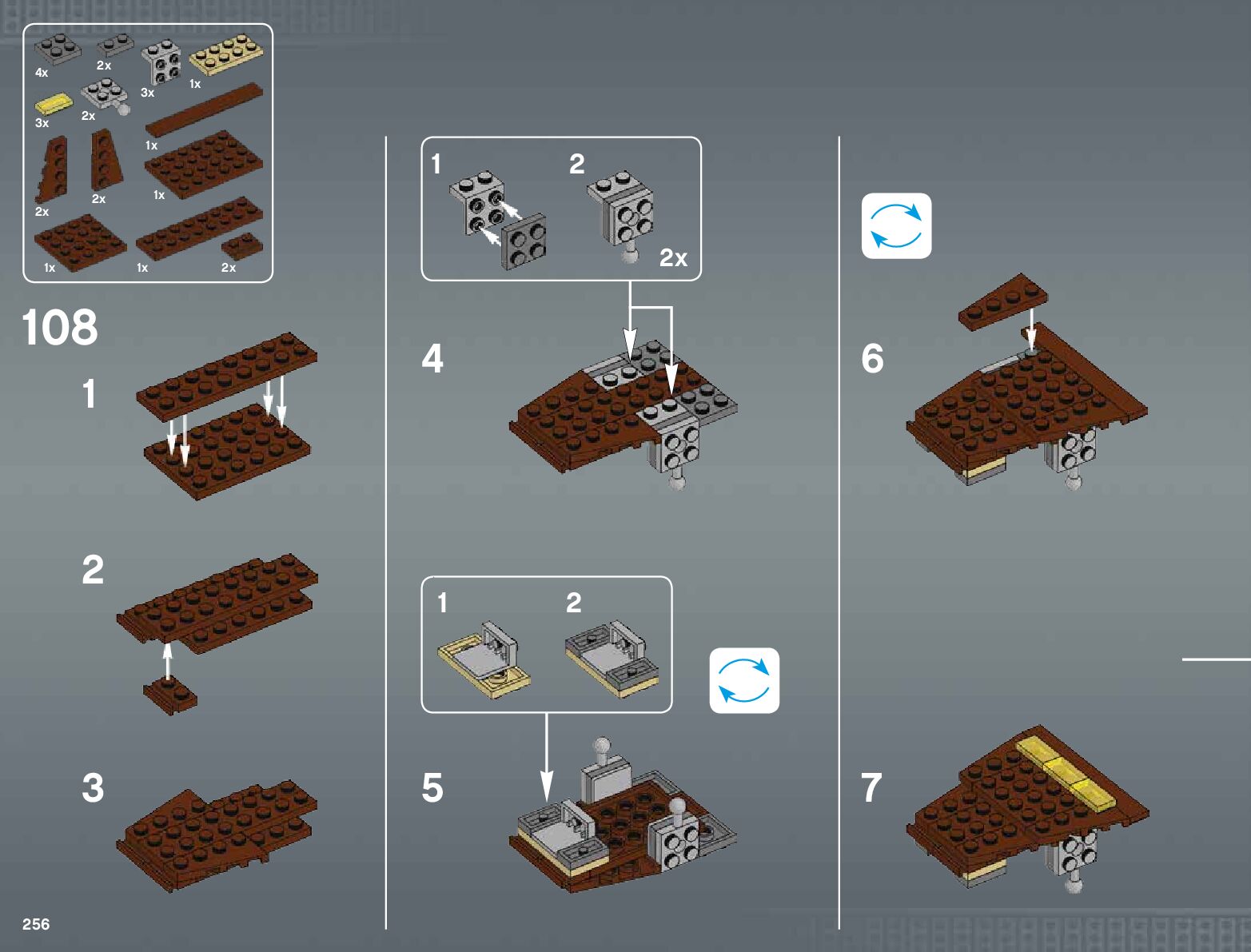 4x
2x
3x
1x
3x
2x
1x
2x
2x
1x
1x
1x
2x

108

1

2

3

1
2
2x

4

1
2

5

6

7

256