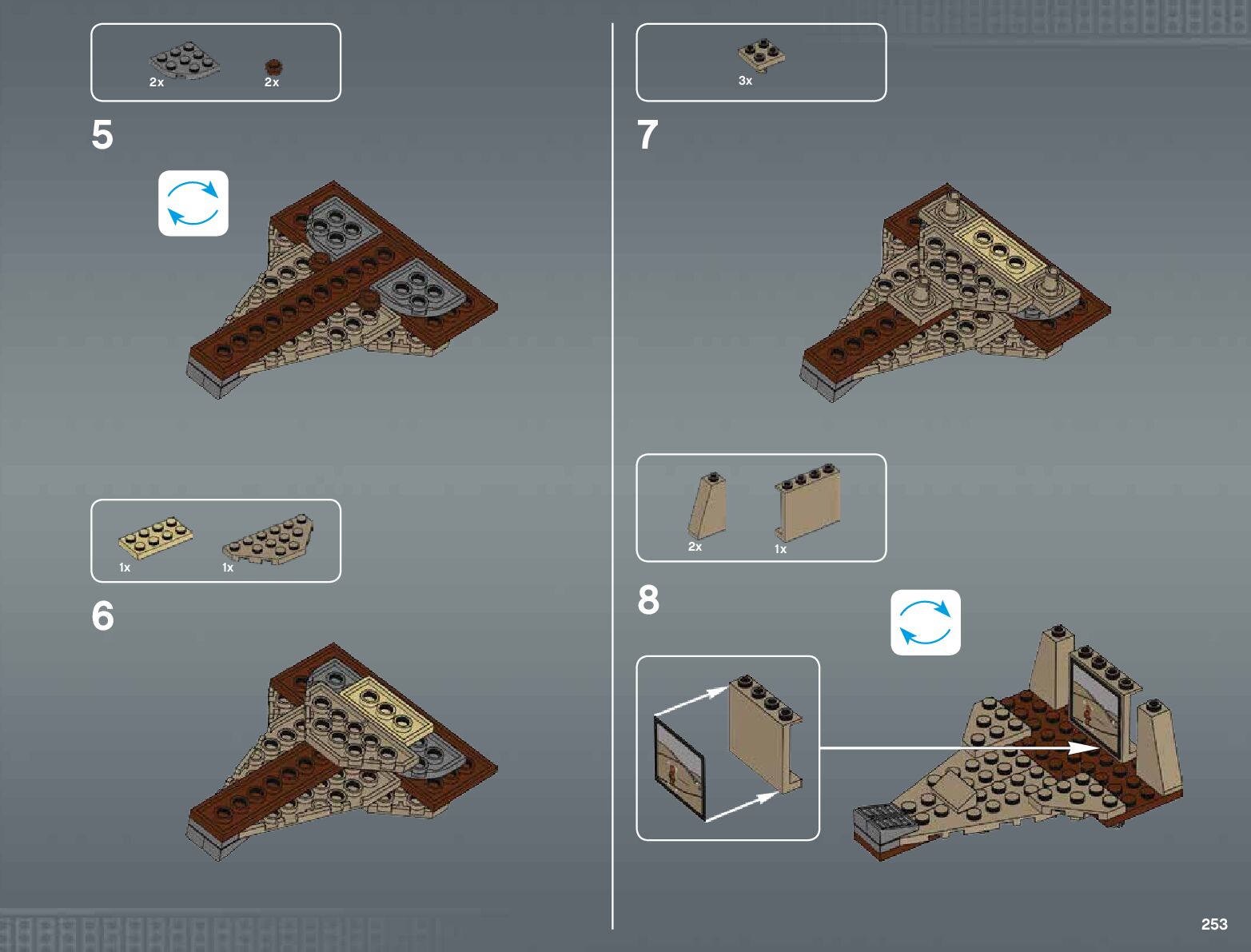 2x 2x

5

1x 1x

6

3x

7

2x 1x

8

253