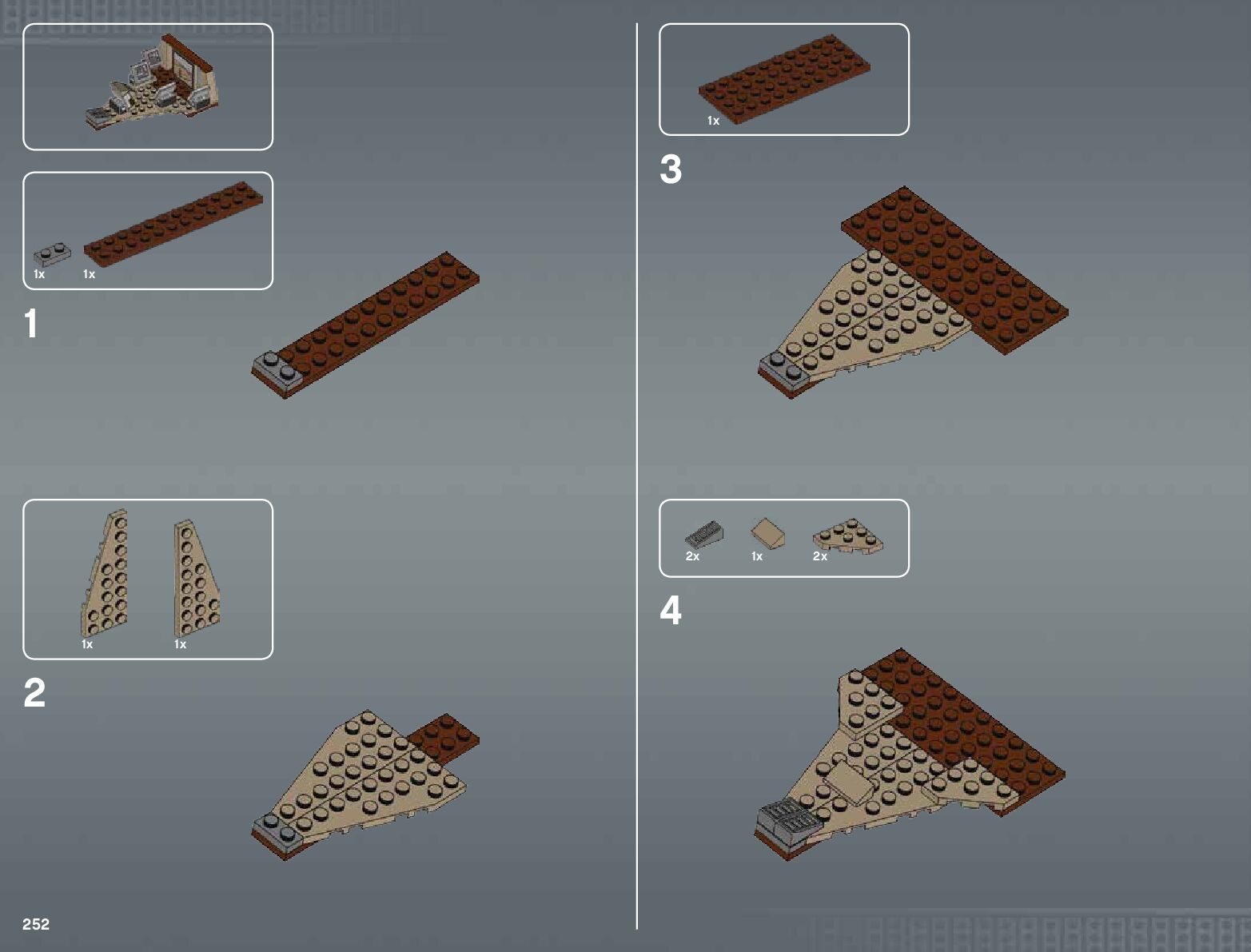 1x 1x

1

1x 1x

2

252

1x

3

2x 1x 2x

4