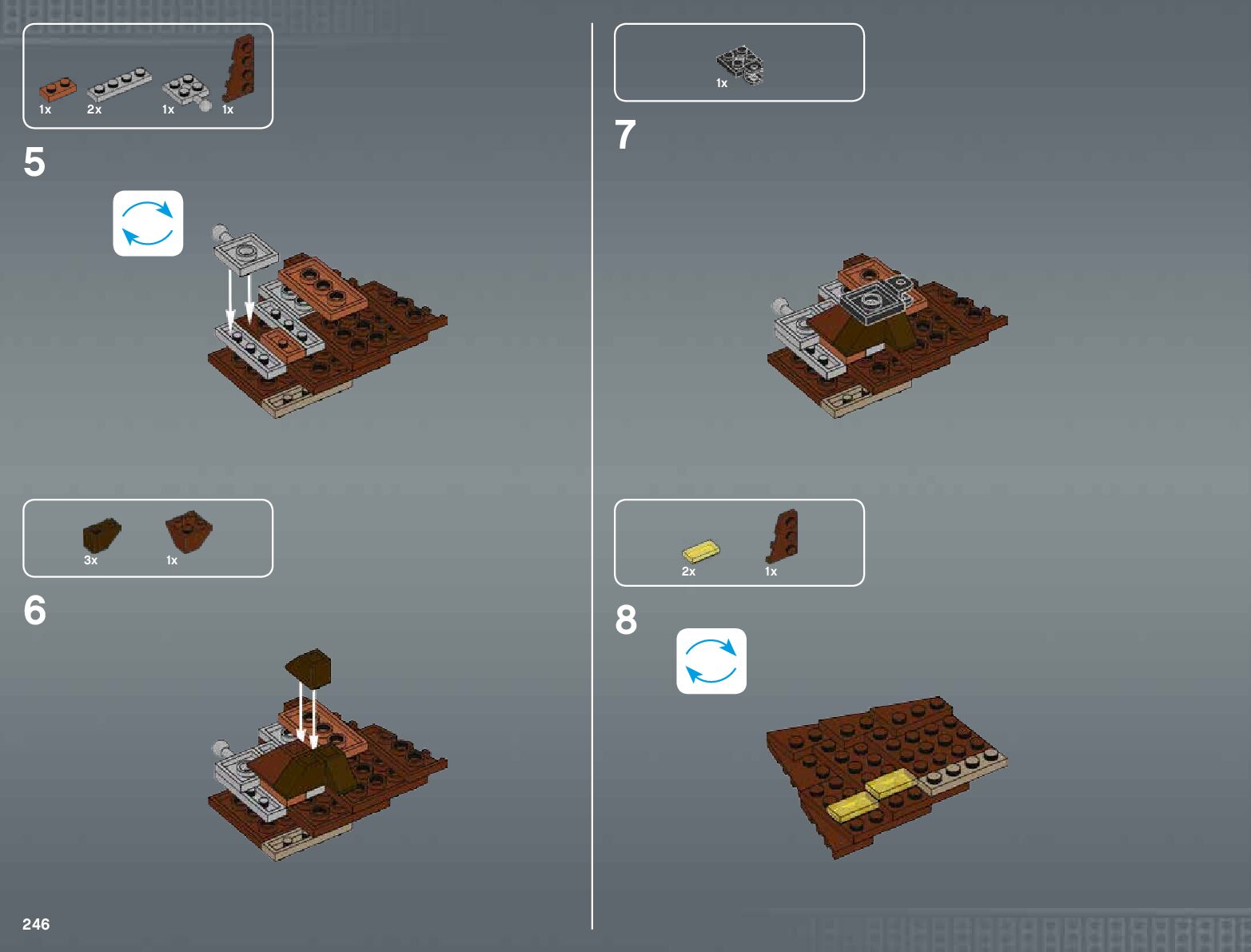 1x 2x 1x 1x

5

3x 1x

6

246

1x

7

2x 1x

8