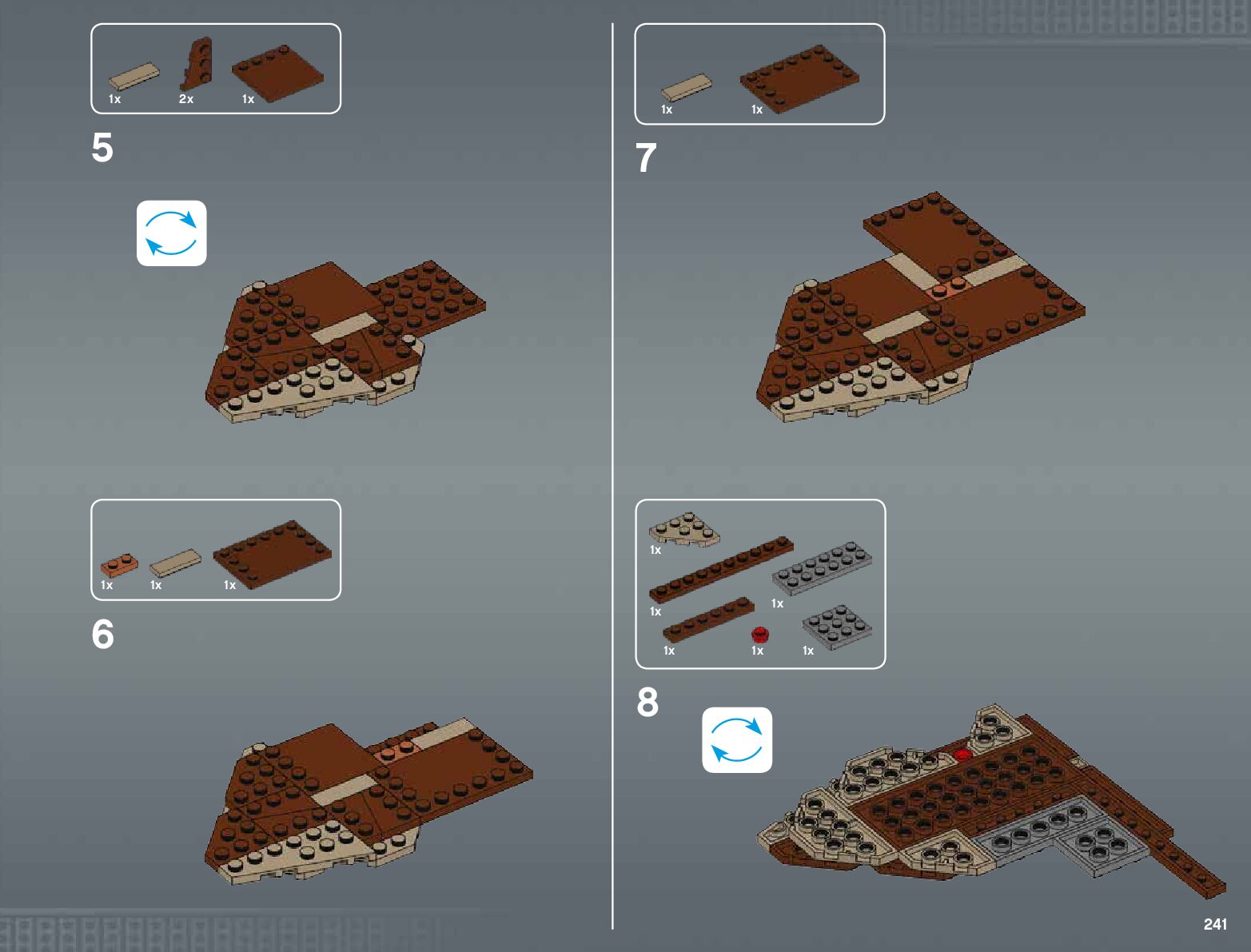 1x 2x 1x

5

1x 1x 1x

6

1x 1x

7

1x
1x
1x
1x 1x 1x

8

241