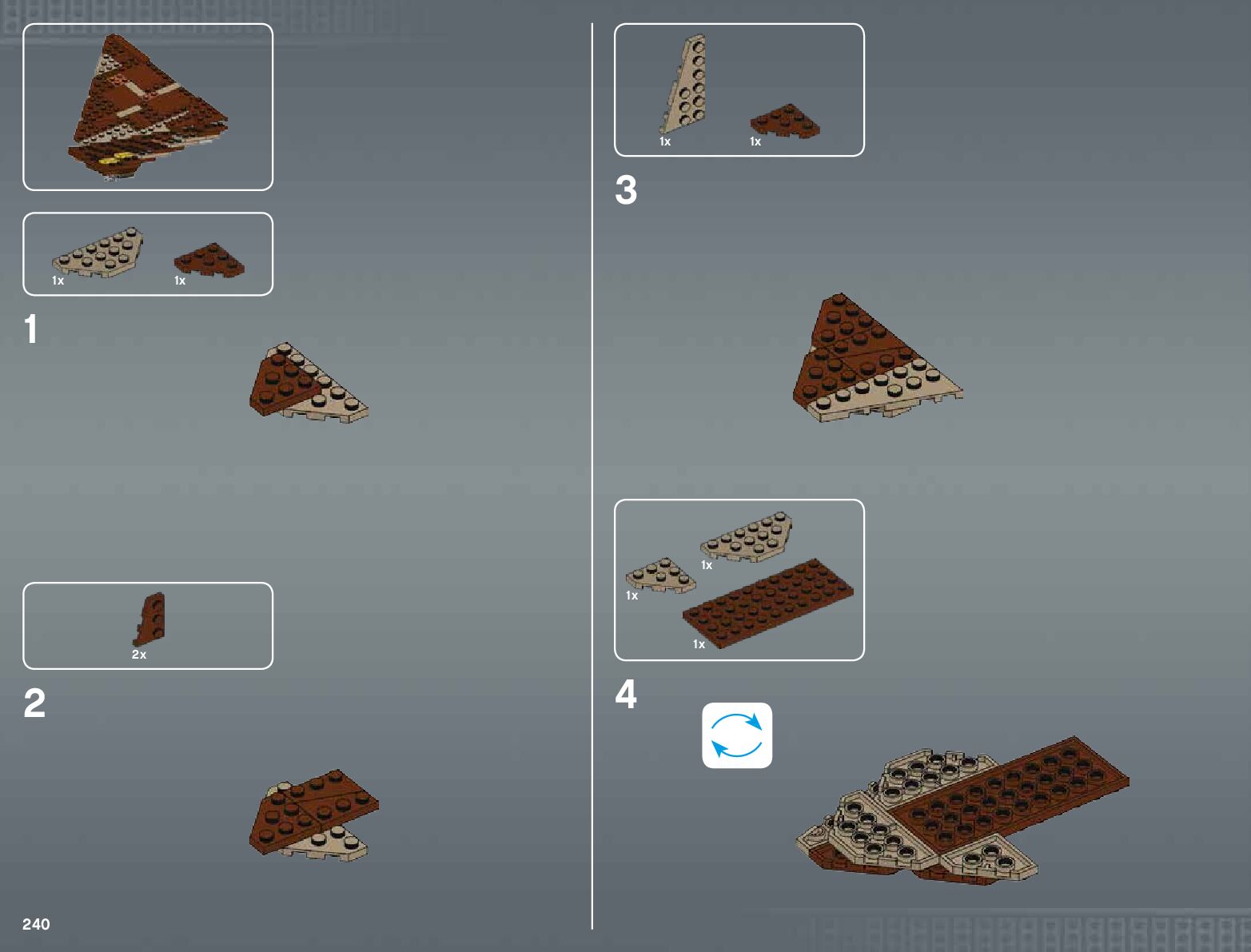 1x
1x

1

2x

2

240

1x
1x

3

1x
1x
1x

4