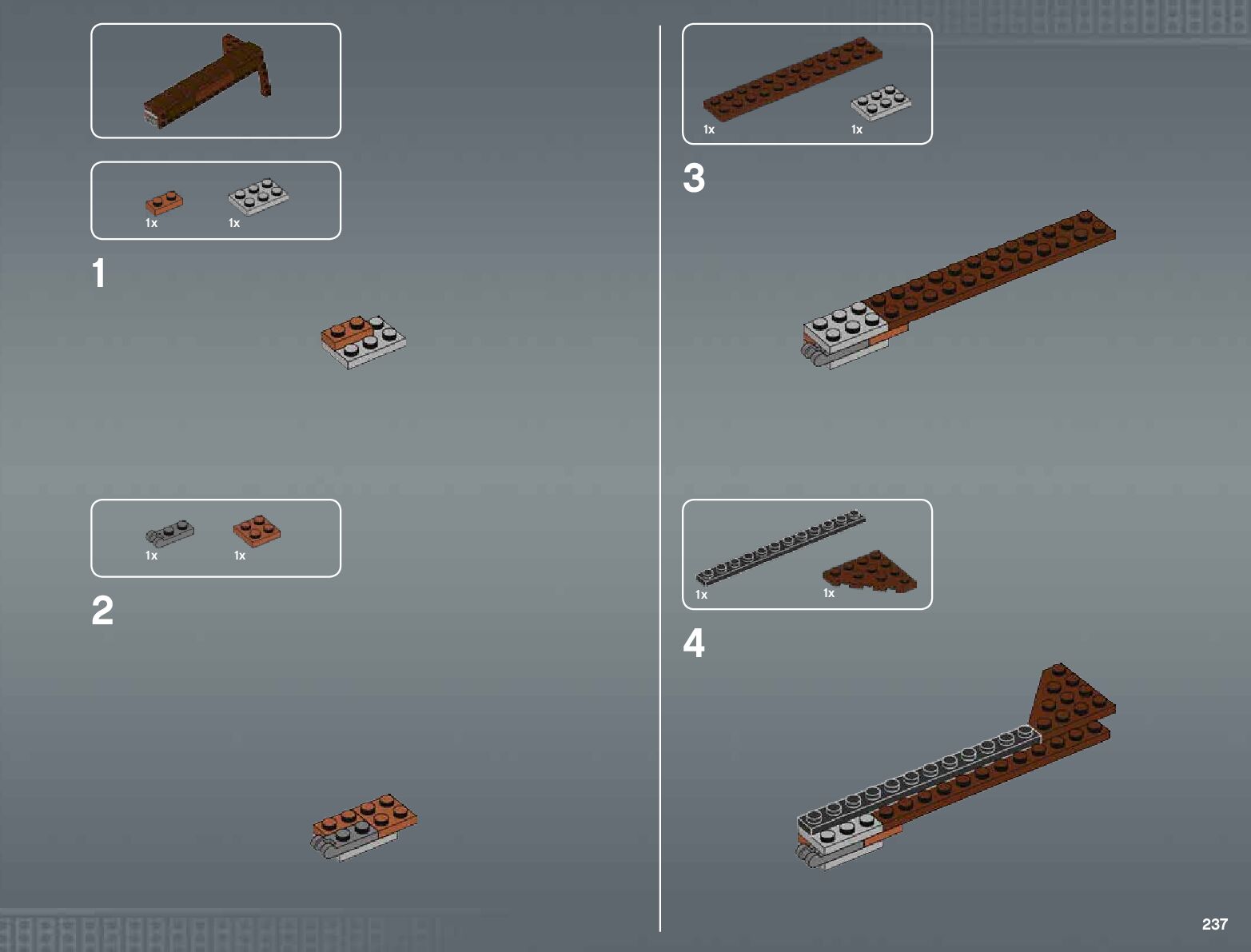 1x 1x

1

1x 1x

2

1x 1x

3

1x 1x

4

237