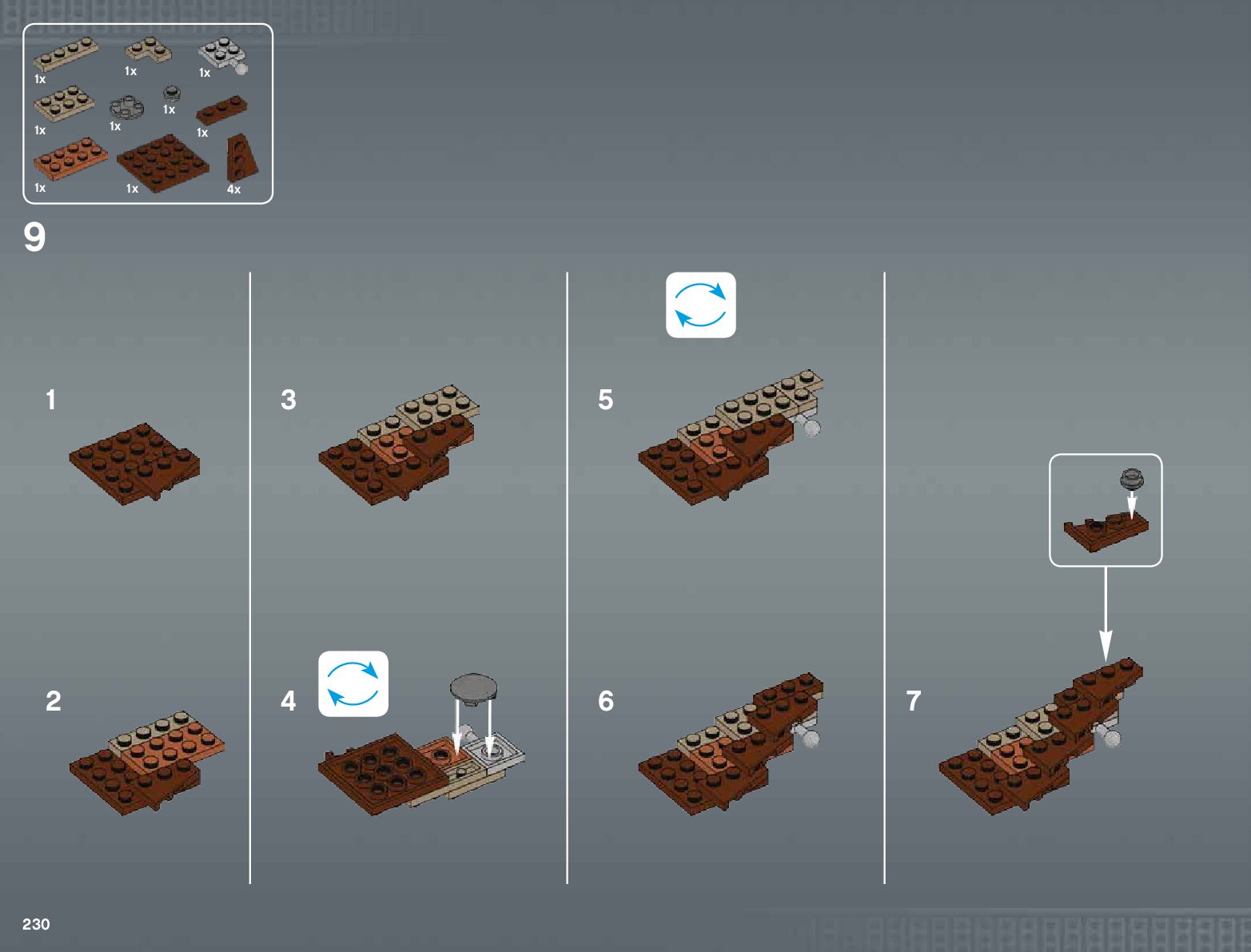 1x 1x 1x
1x 1x 1x 1x
1x 1x 4x

9

1

2

3

4

5

6

7

230