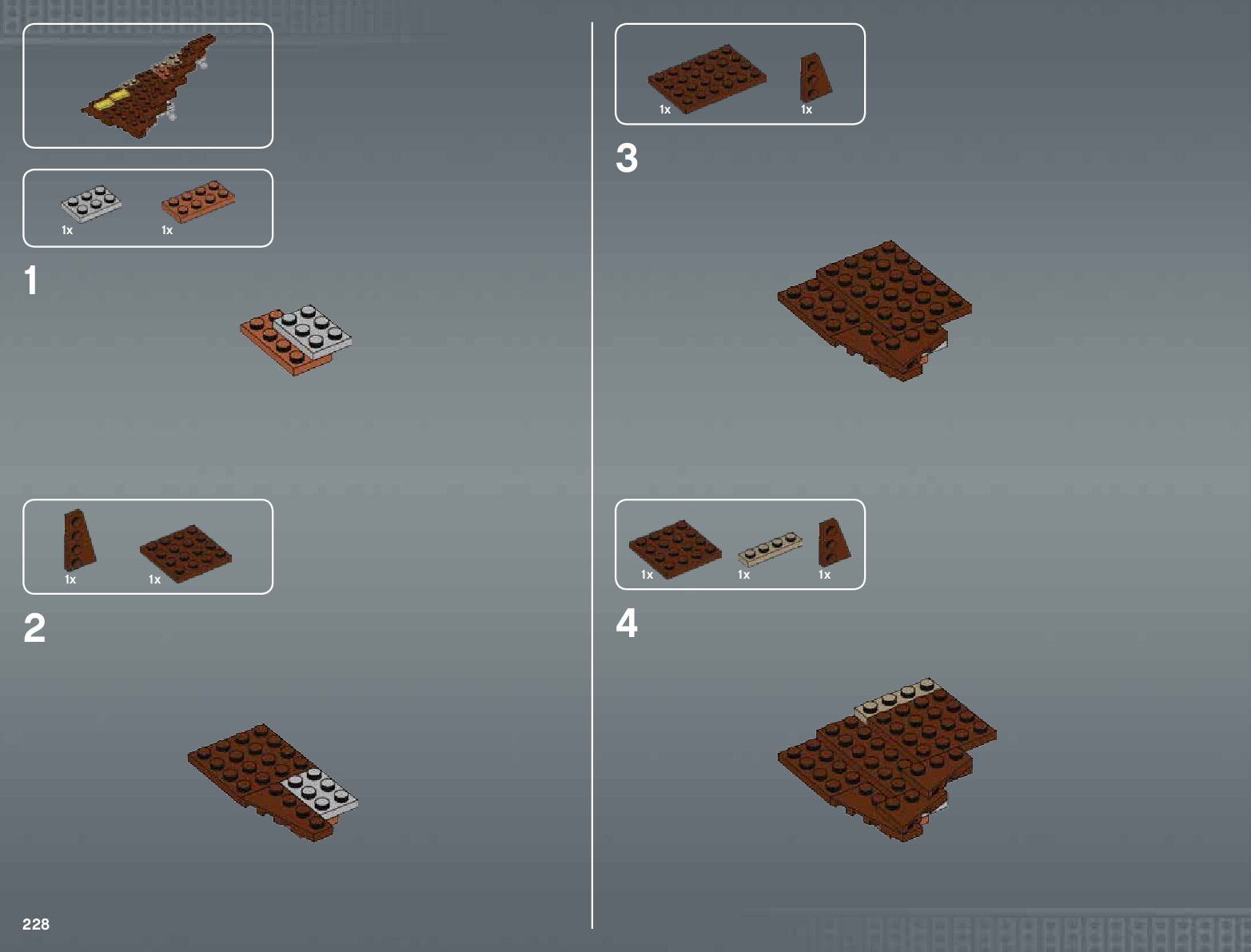 1x 1x

1

1x 1x

2

228

1x 1x

3

1x 1x 1x

4