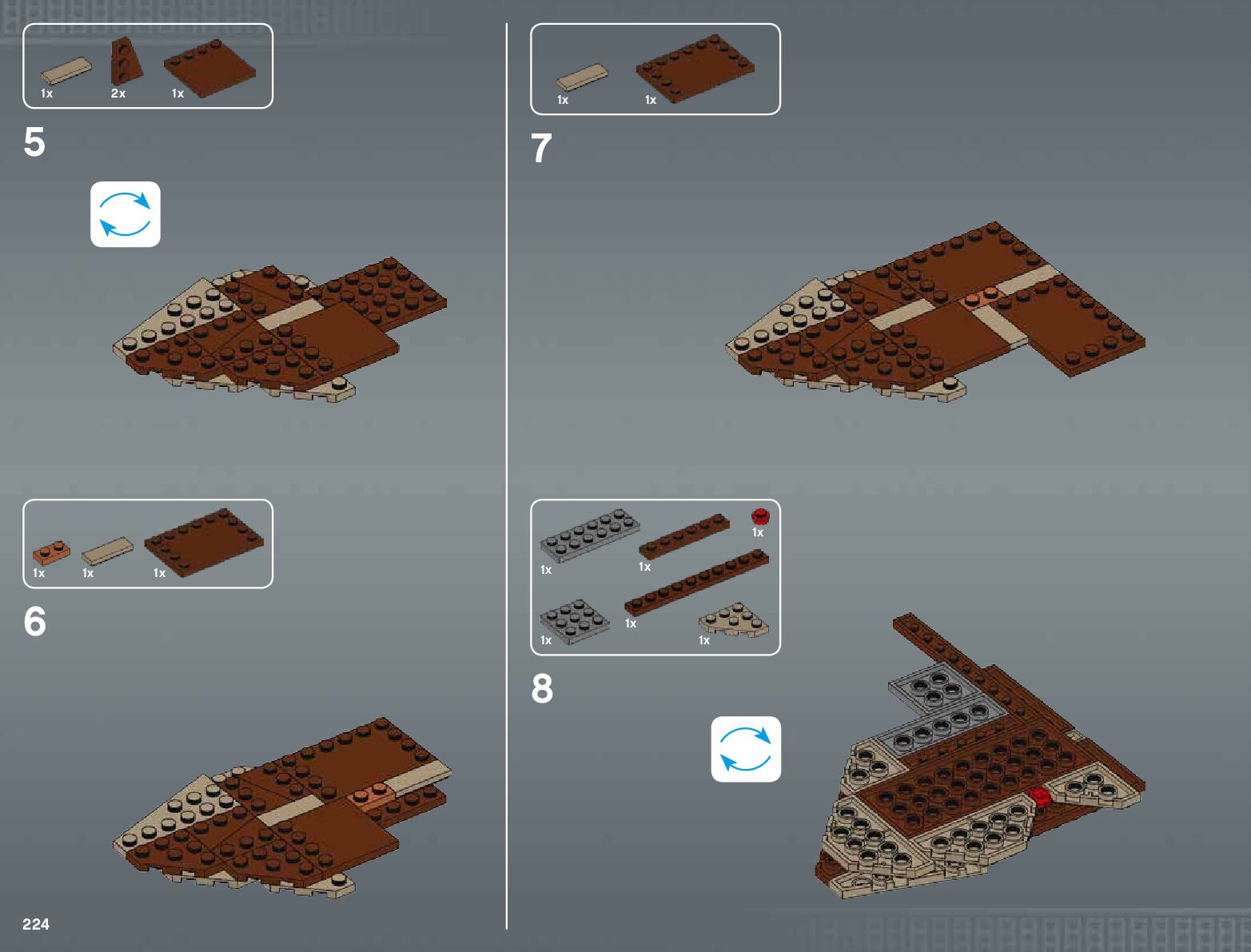 1x 2x 1x

5

1x 1x 1x

6

224

1x 1x

7

1x 1x 1x 1x 1x 1x

8