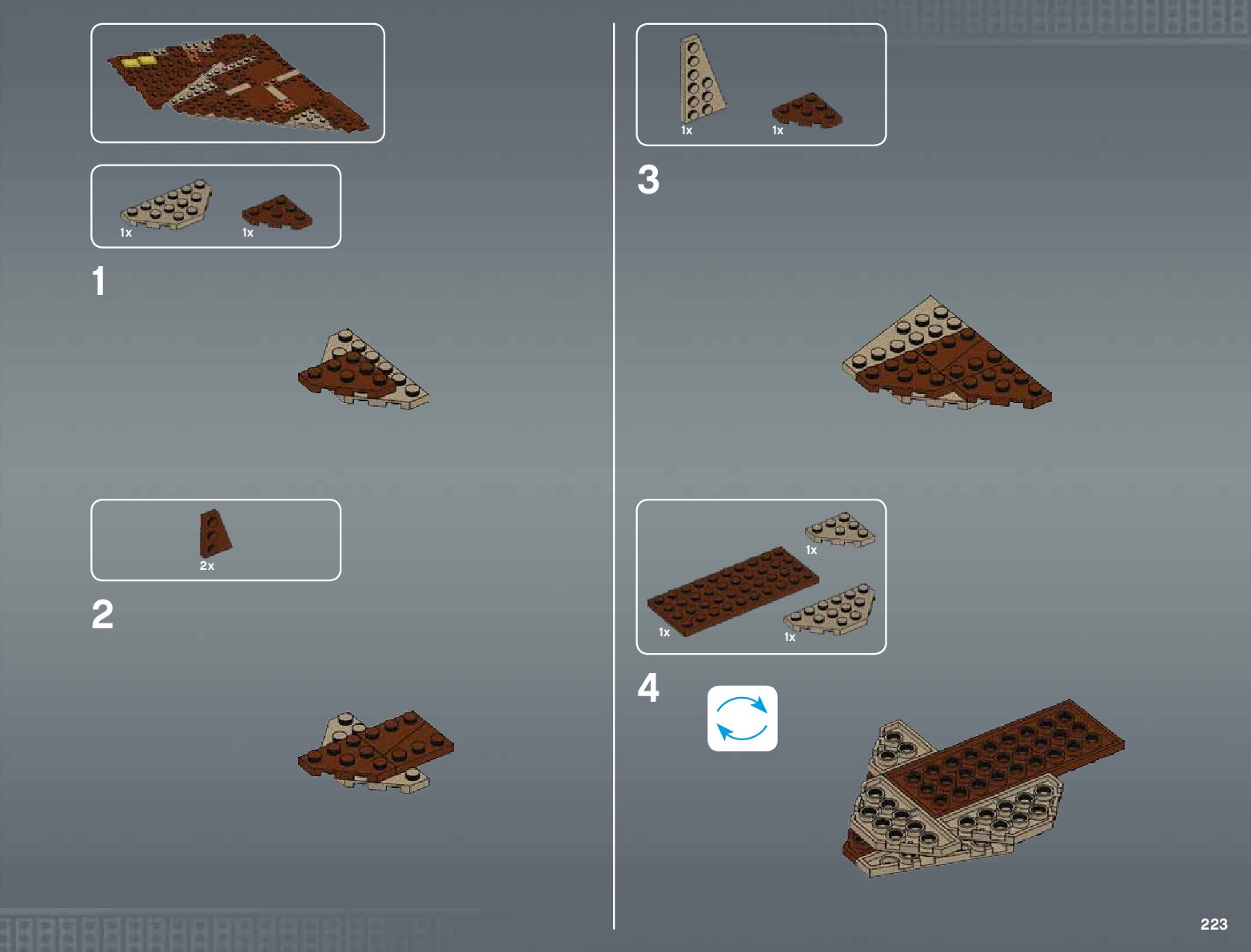 1x 1x

1

2x

2

1x 1x

3

1x

1x 1x

4

223