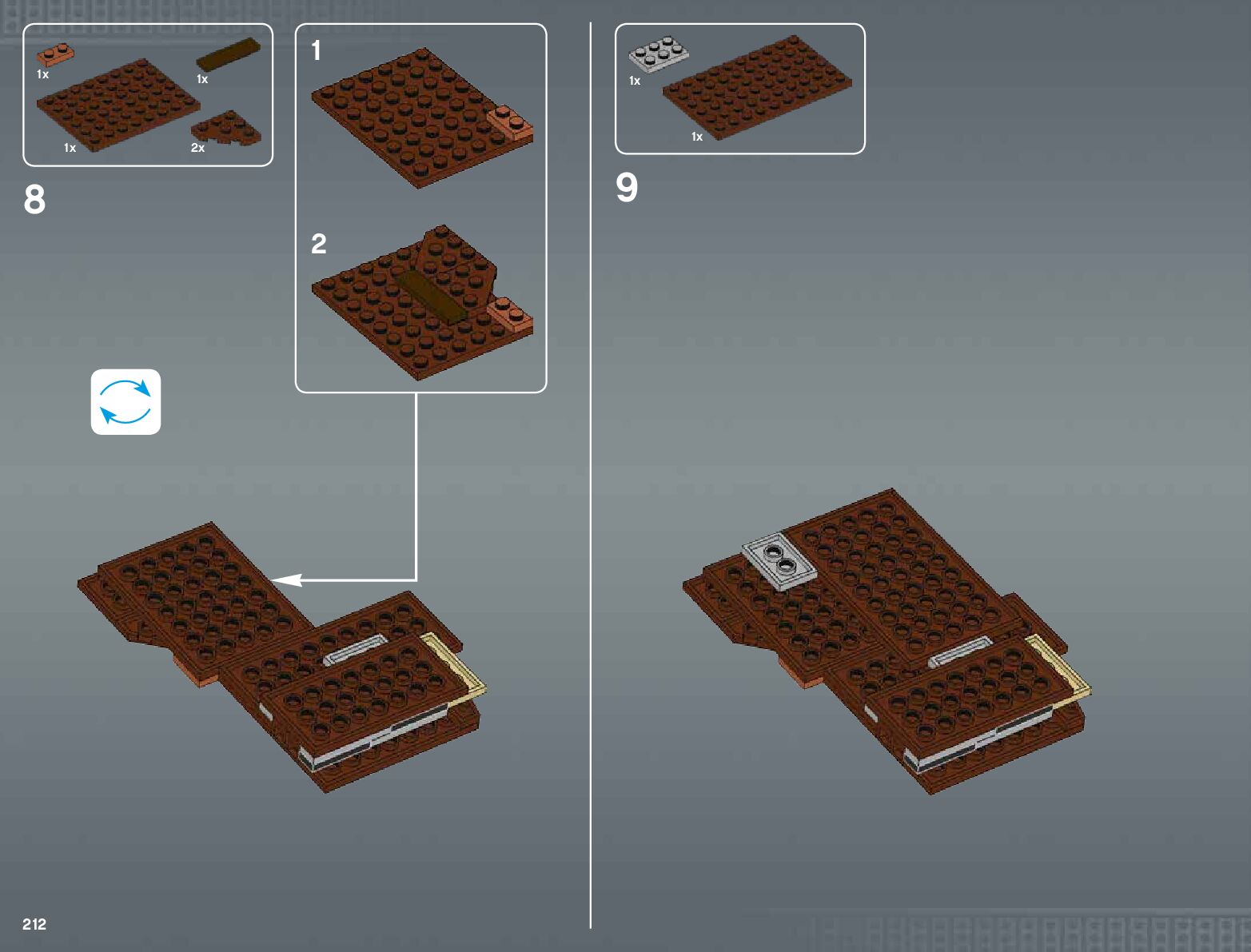 1x

1x

1x

2x

8

1

2

1x

1x

9

212