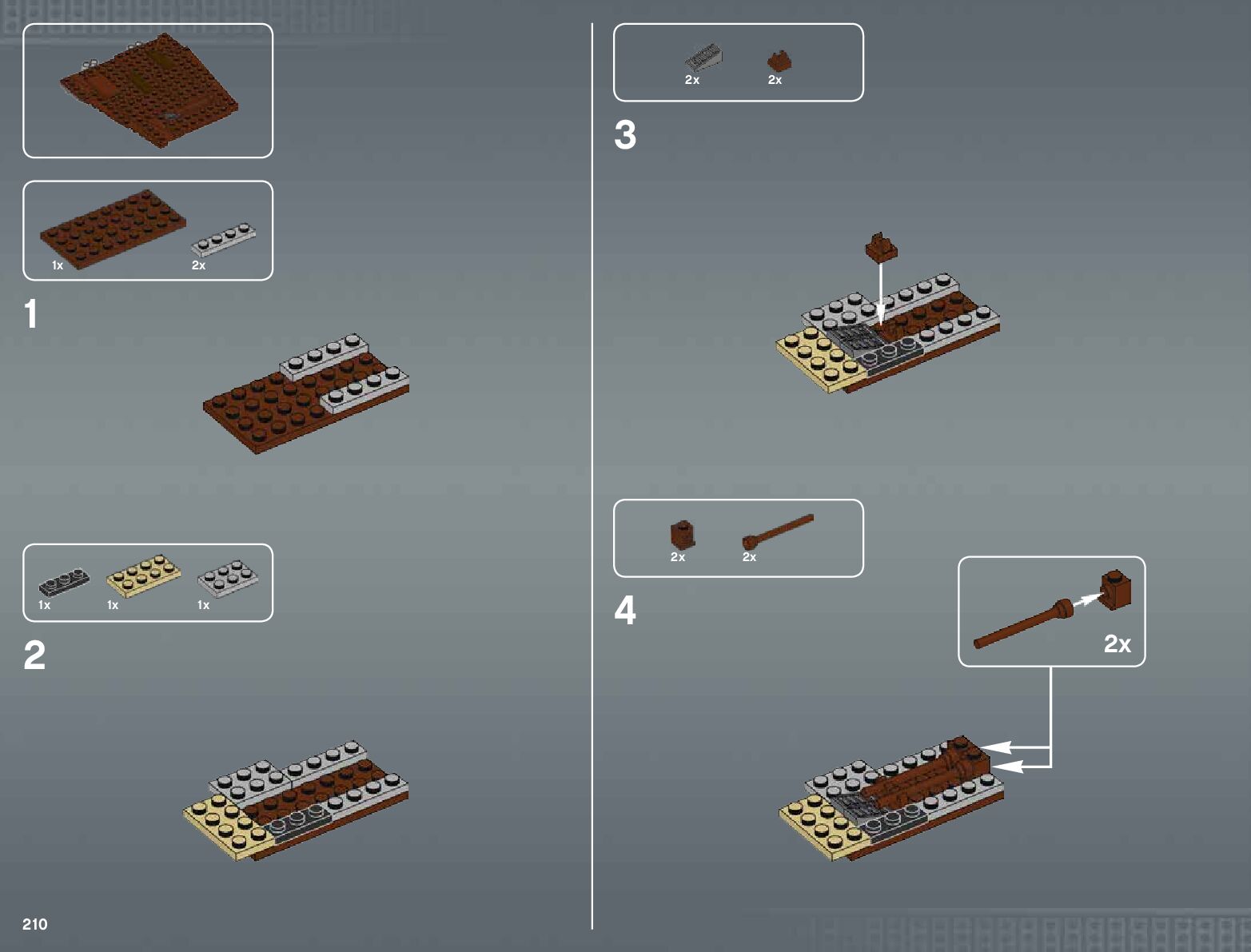 1x 2x

1

1x 1x 1x

2

210

2x 2x

3

2x 2x

4

2x