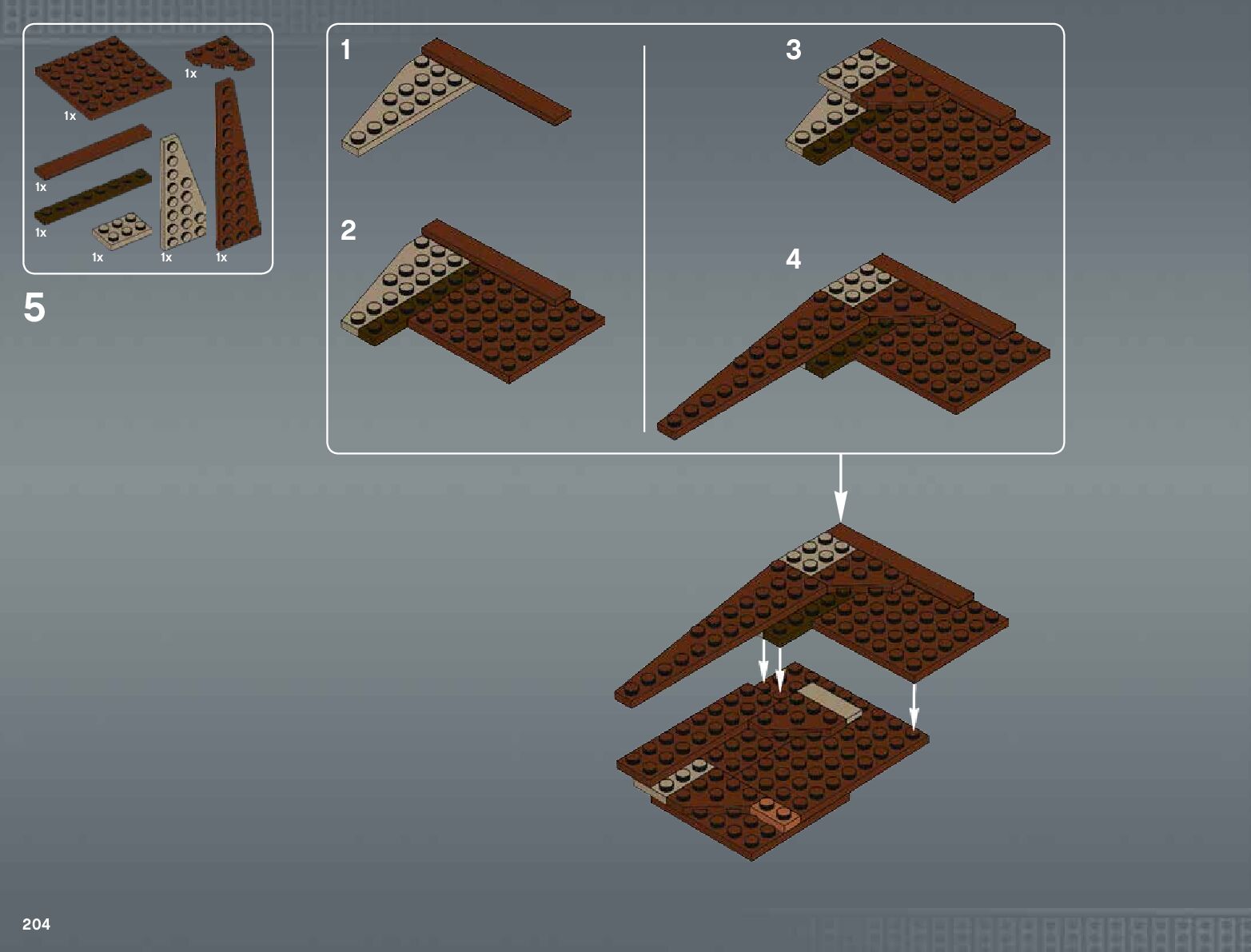 1x

1x

1x

1x

1x

1x

1x

5

1

2

3

4

204