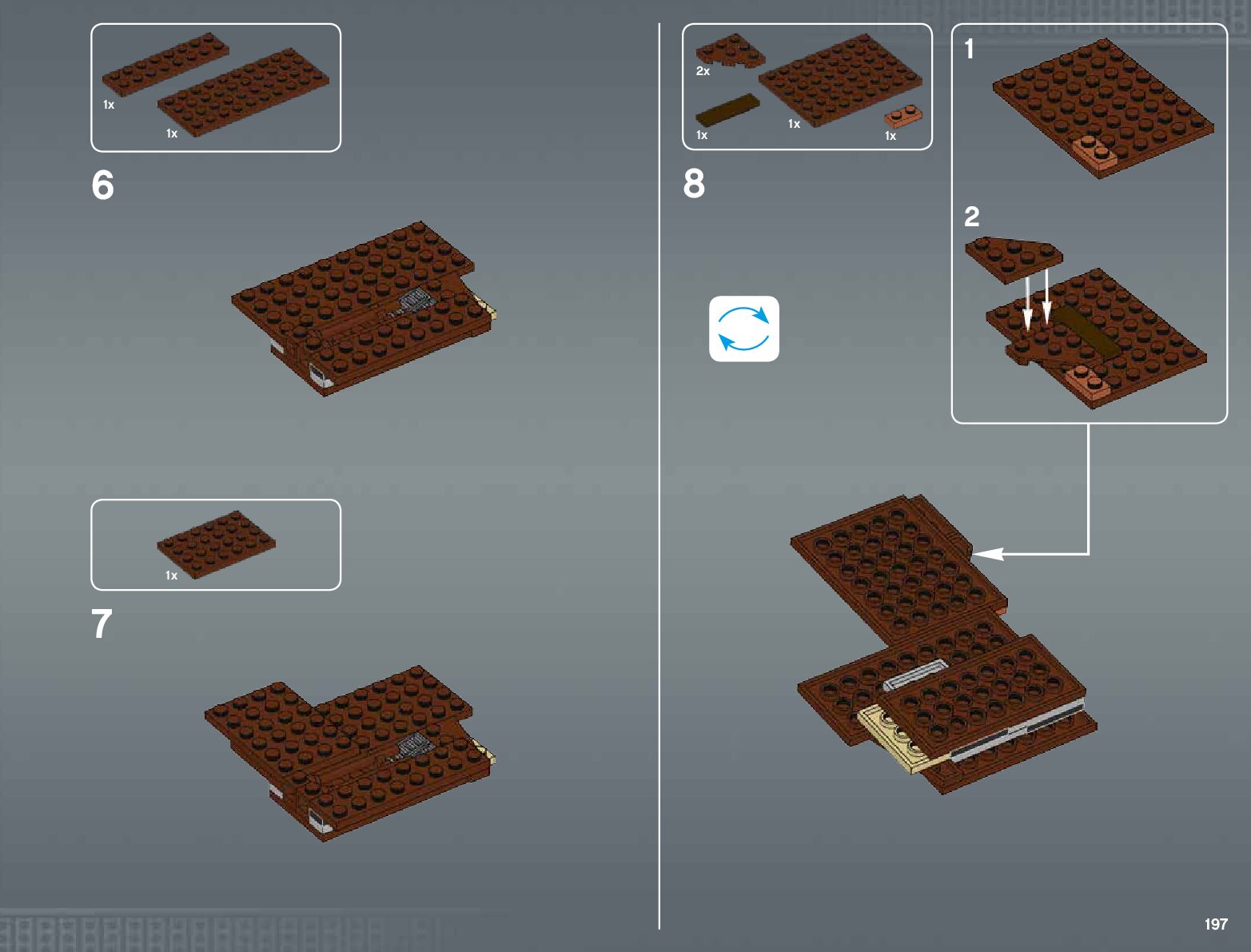 1x
1x

6

1x

7

2x
1x
1x
1x

8

1

2

197