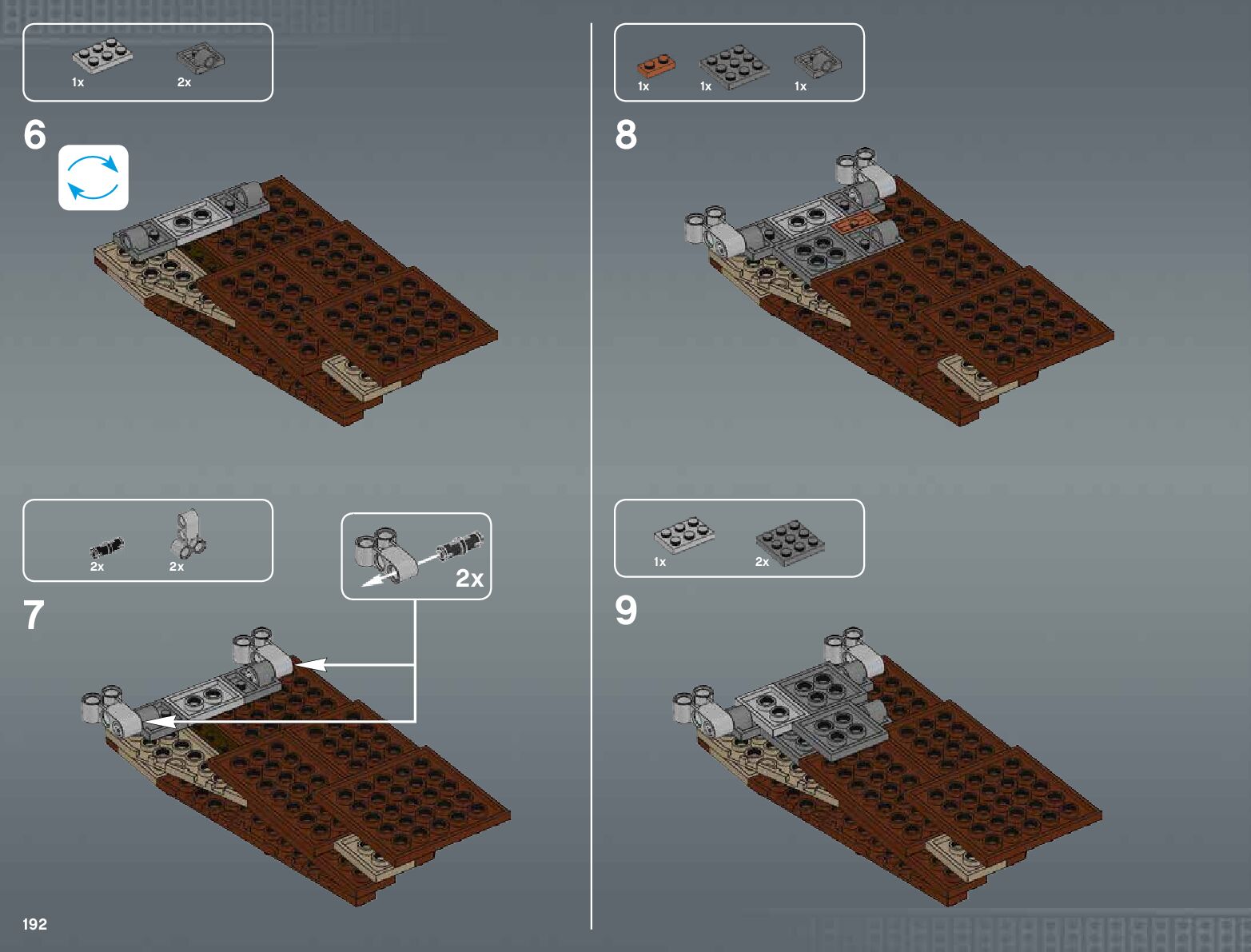 1x 2x

6

2x 2x

2x

7

192

1x 1x 1x

8

1x 2x

9