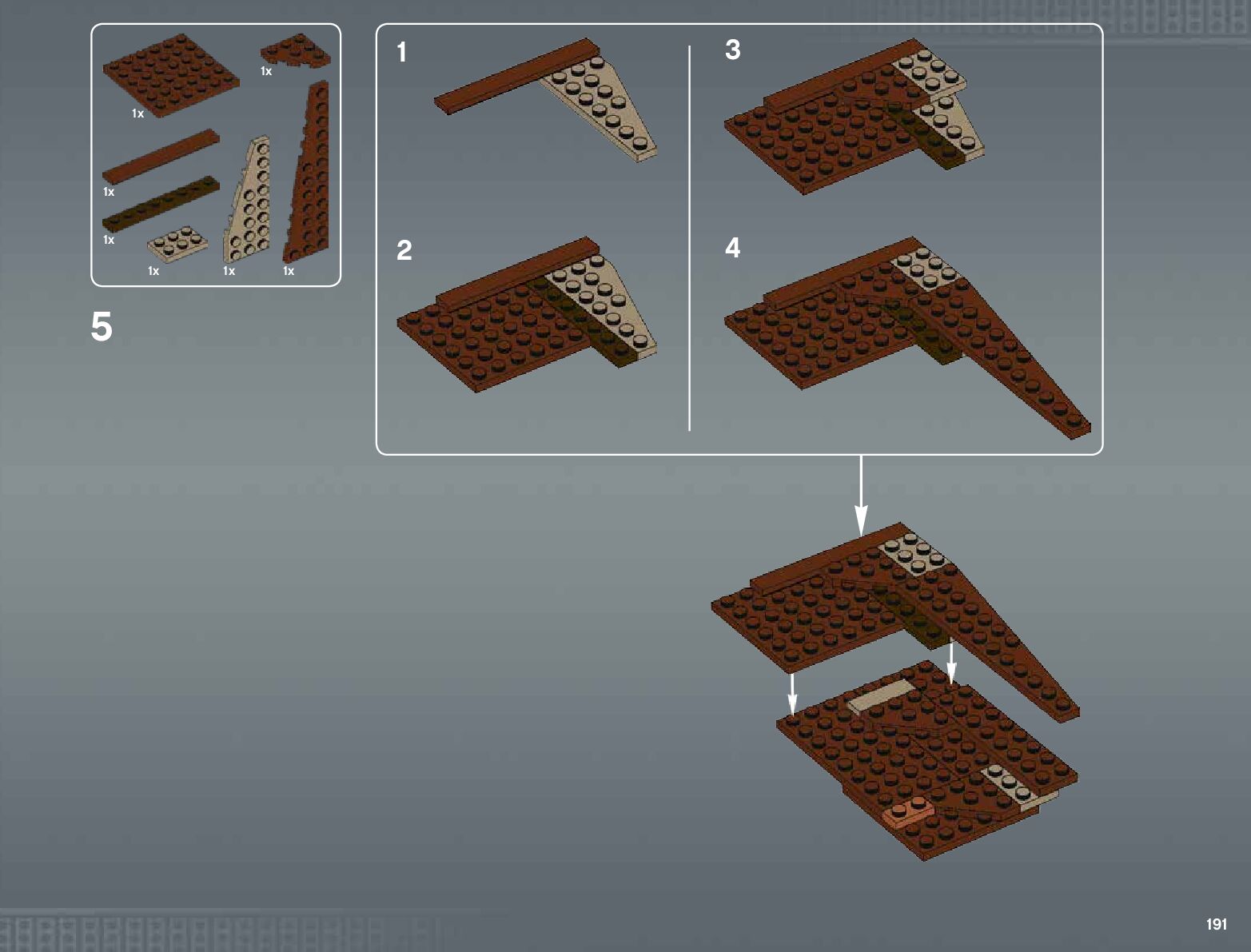 1x

1x

1x

1x

1x

1x

1x

5

1

2

3

4

191