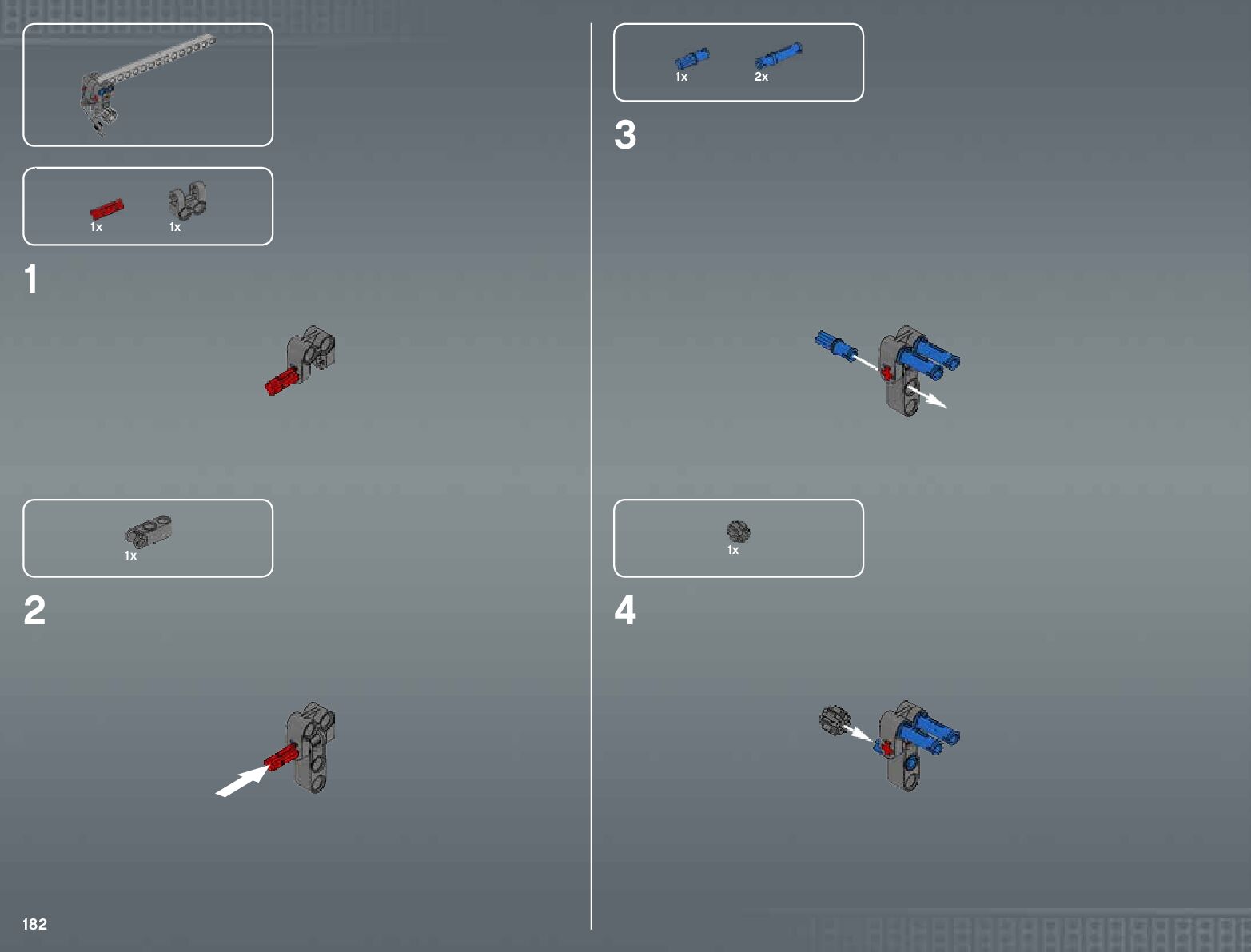 1x 1x

1

1x

2

182

1x 2x

3

1x

4