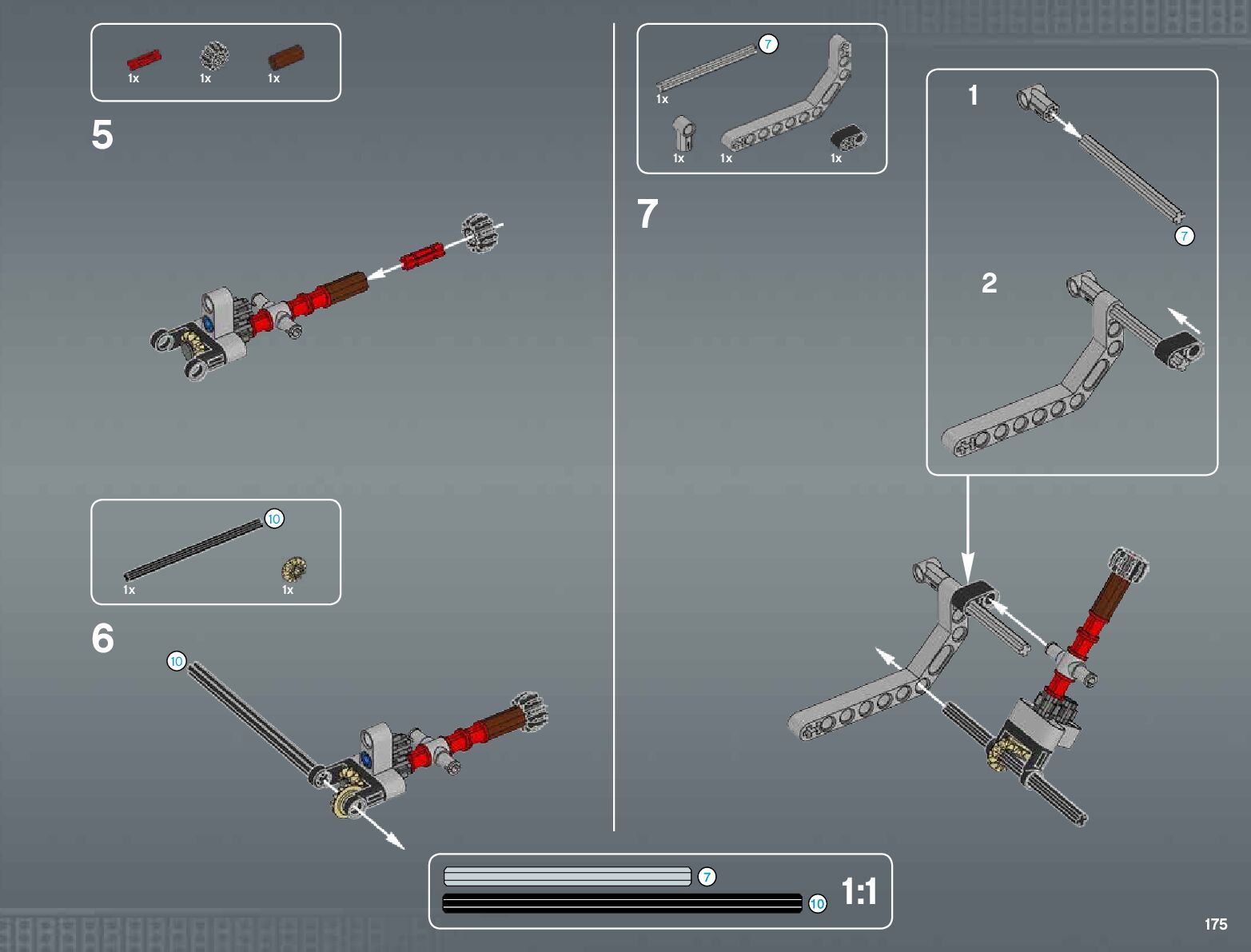 1x 1x 1x

5

10

1x 1x

6

10

7

1x

1x 1x 1x

7

1

7

2

7

10

1:1

175